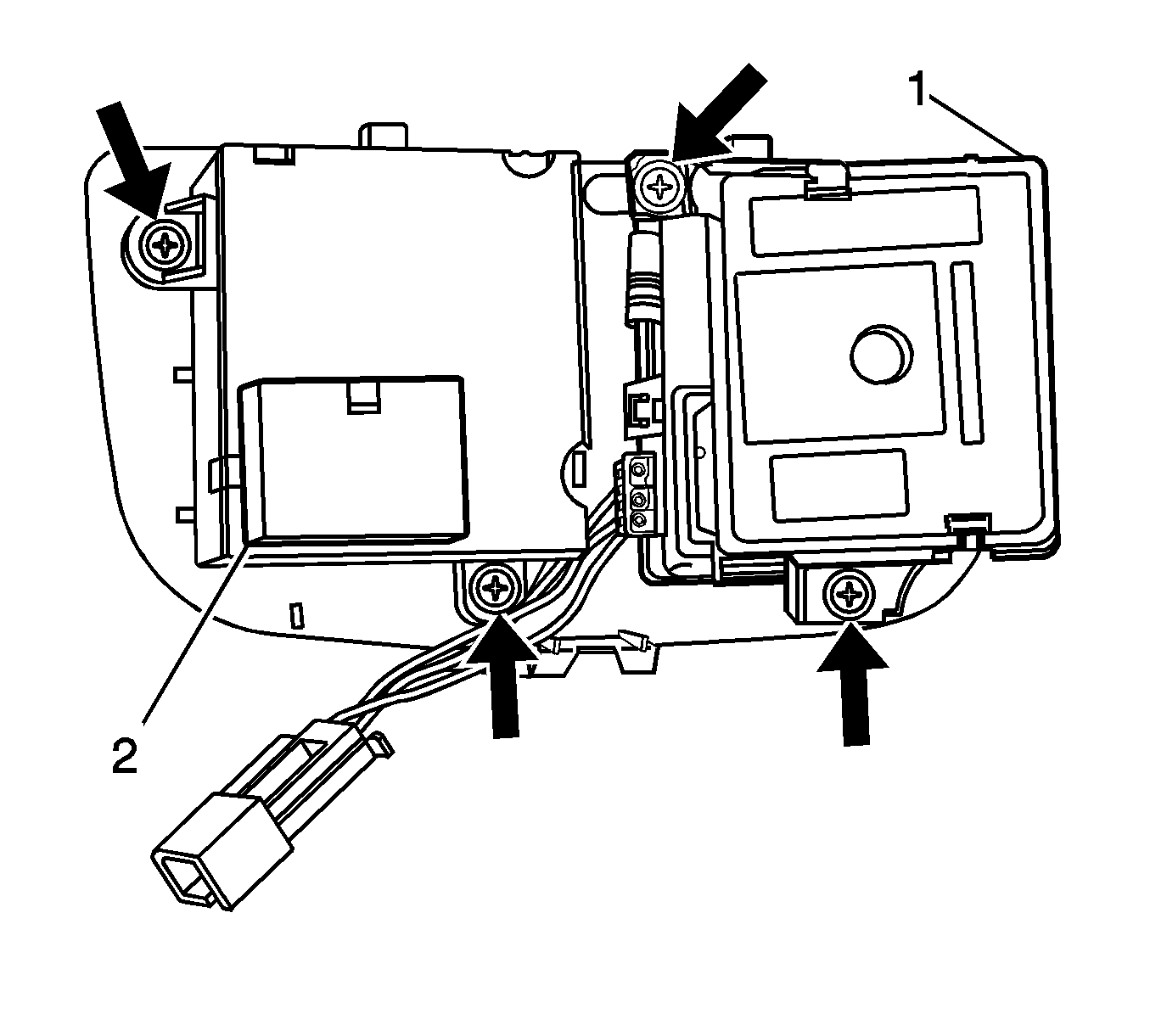 1
2