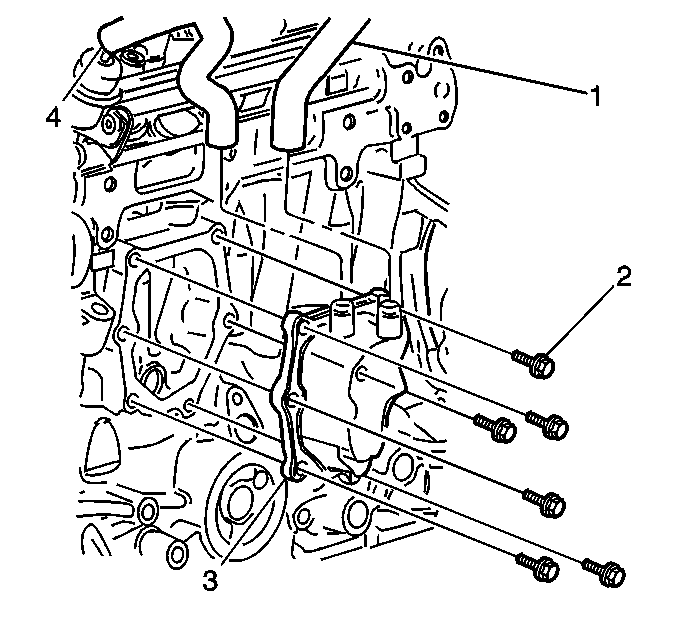 4
1
2
3