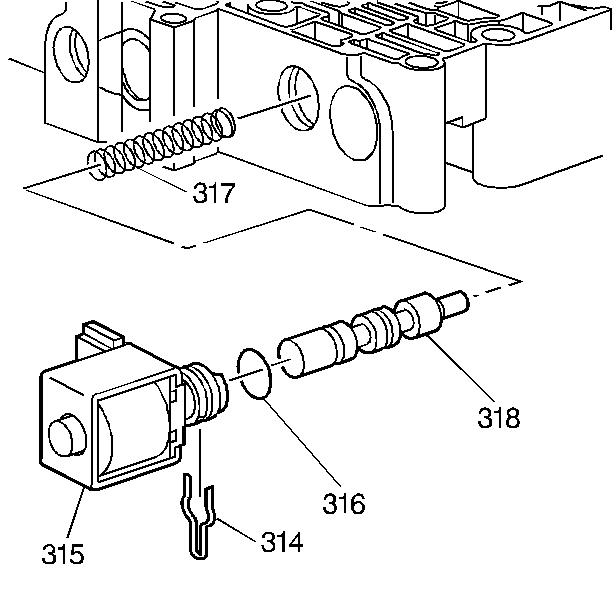 317

318

316

315

314