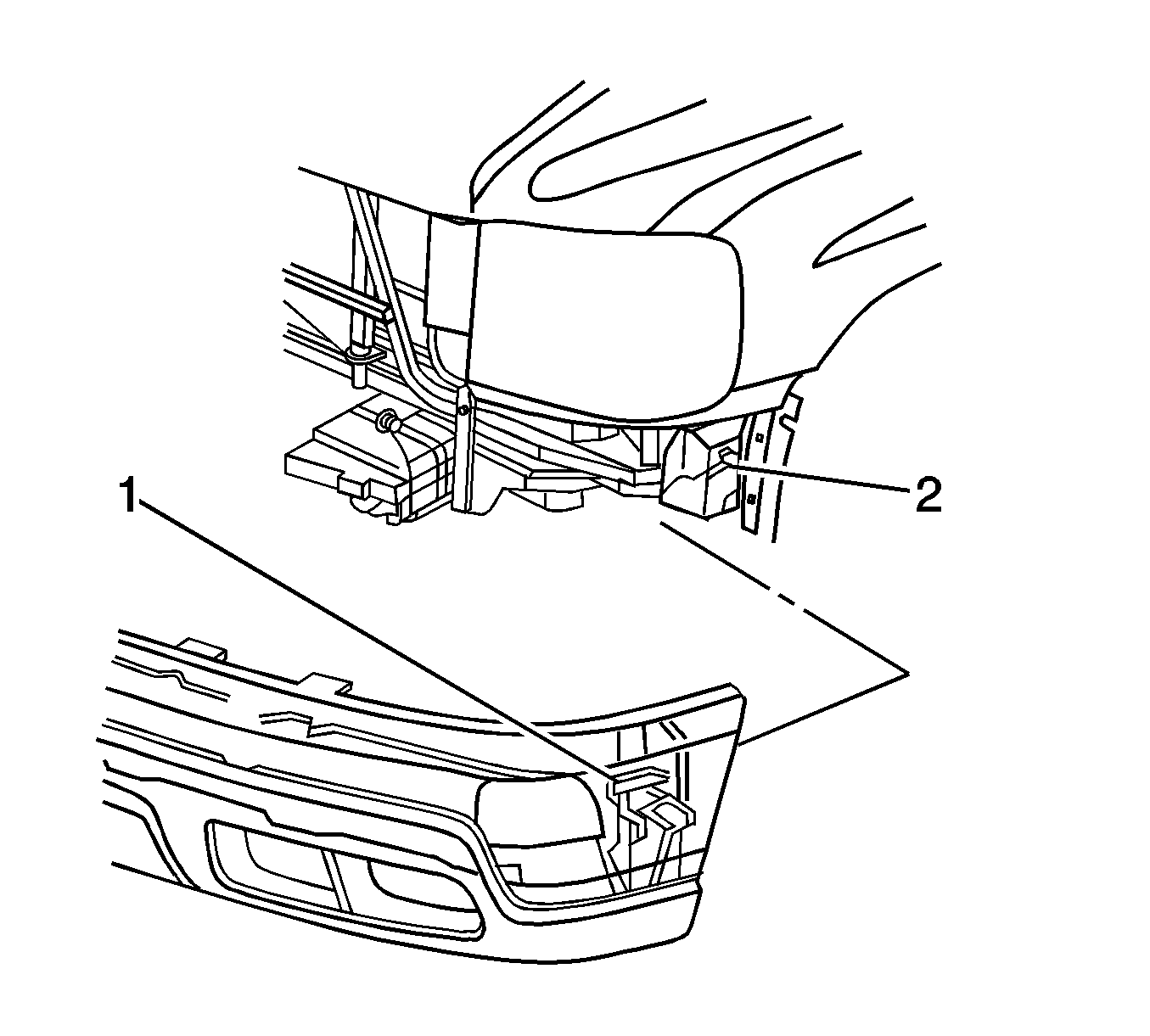 1
2