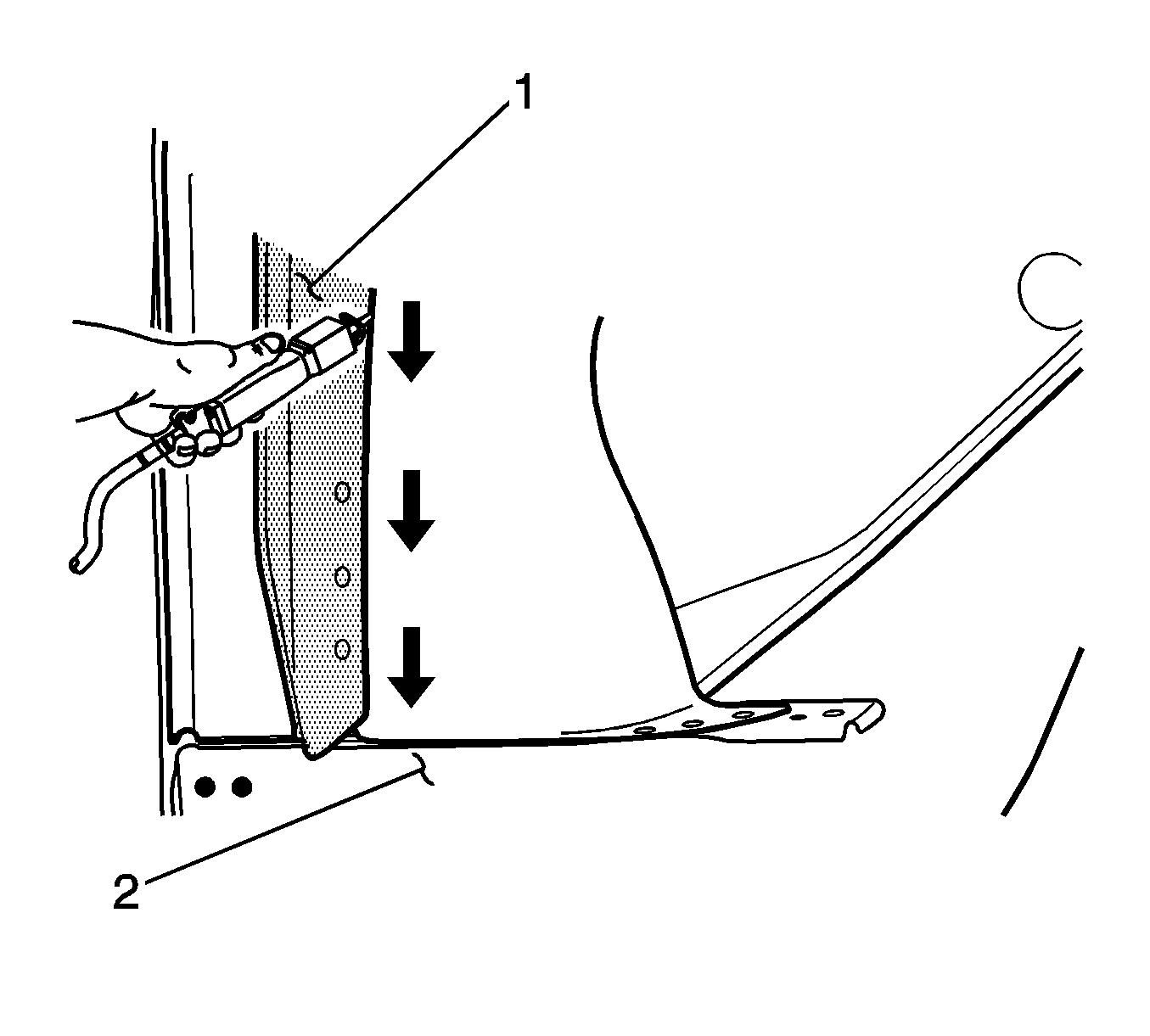 1

2