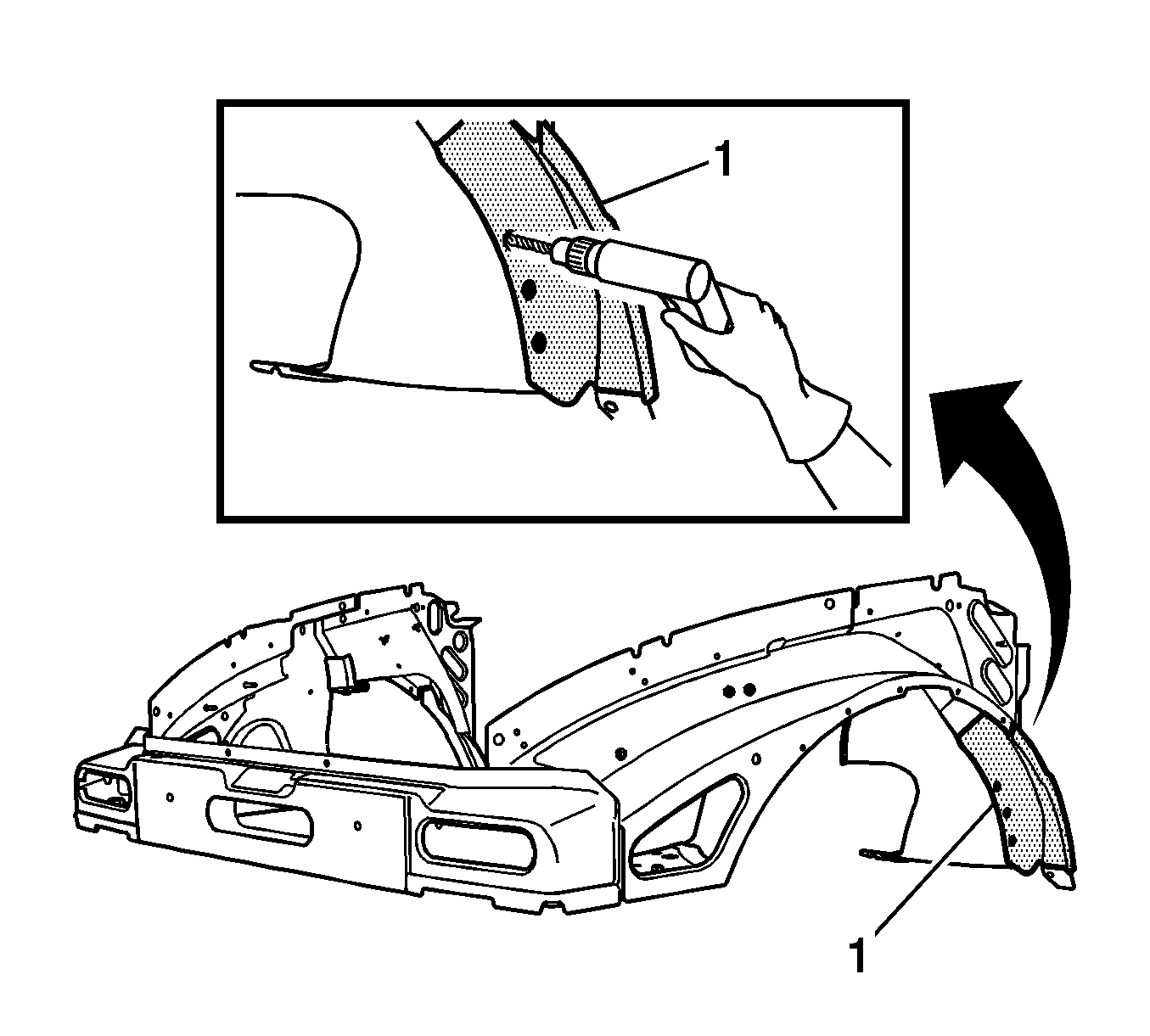 1

1