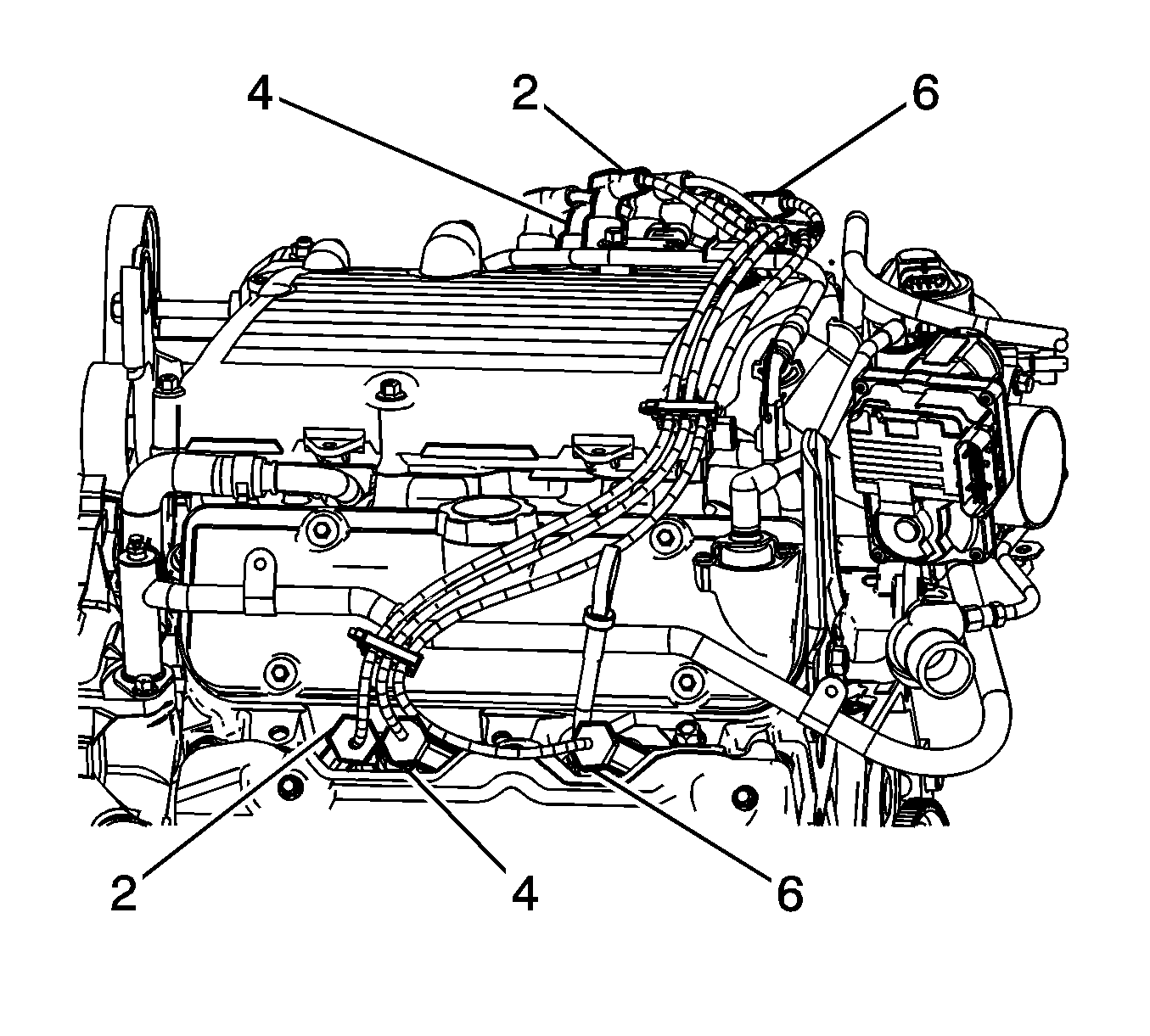 4
2
6
2
4
6