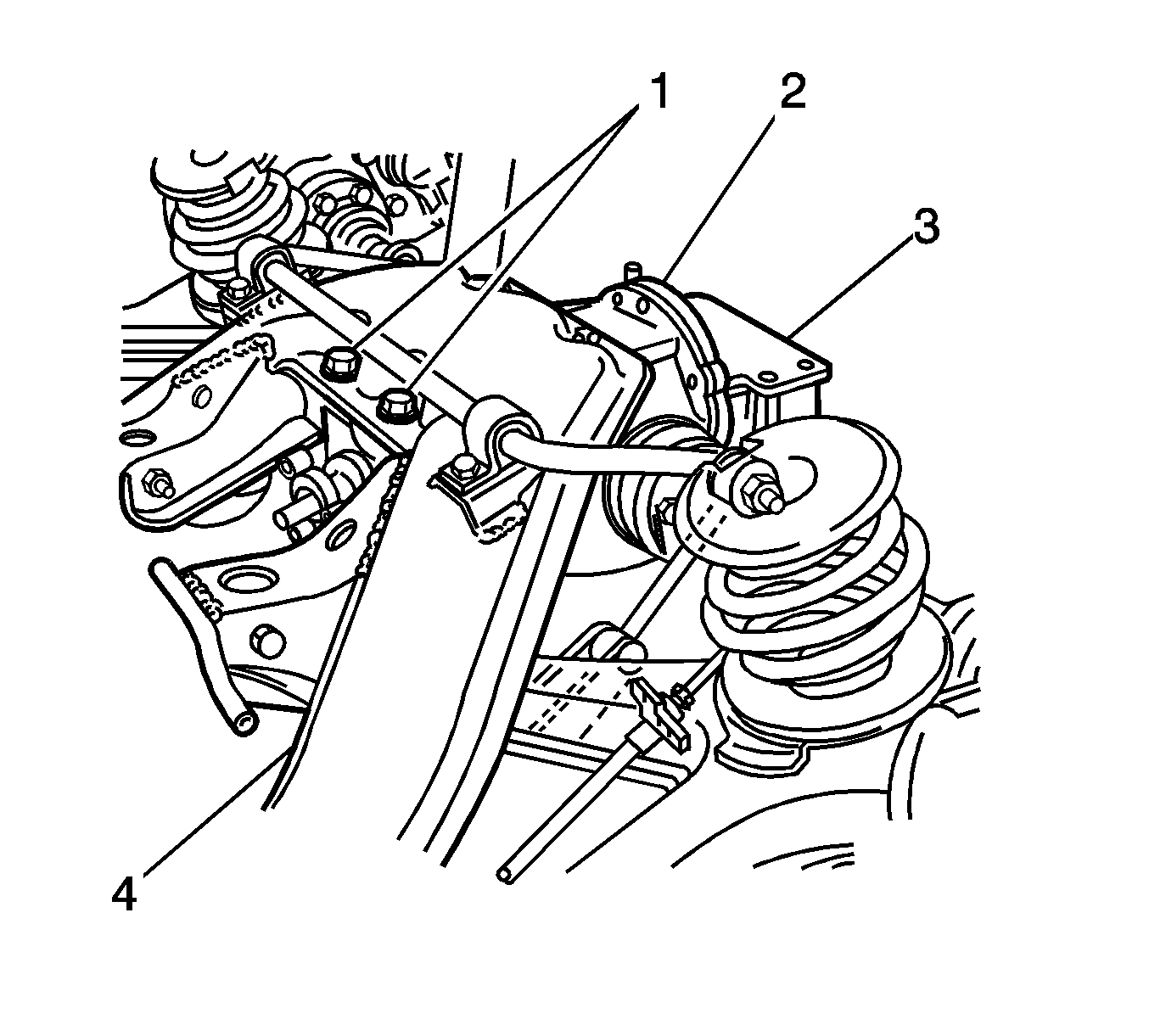 1
2
3
4