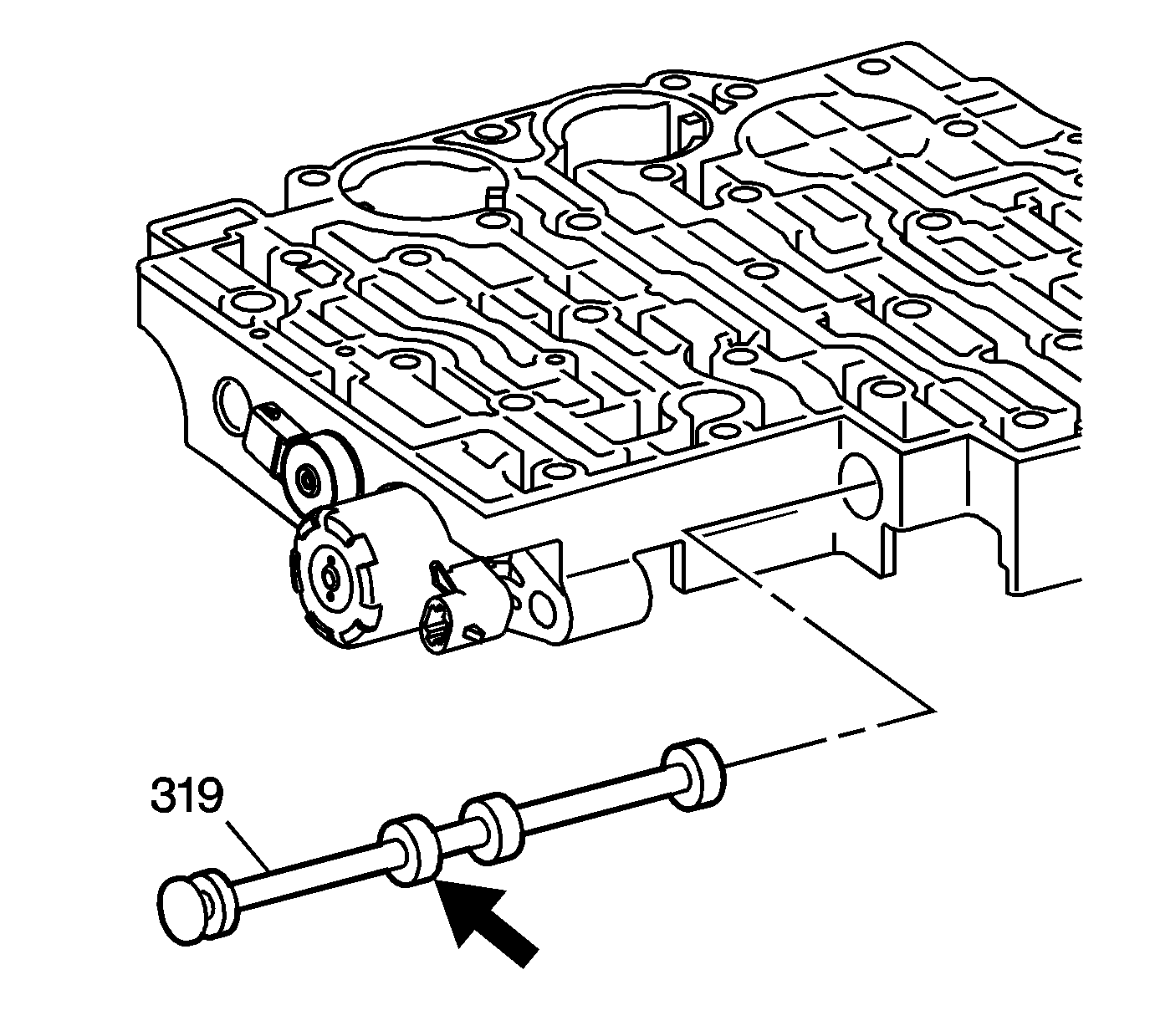 319