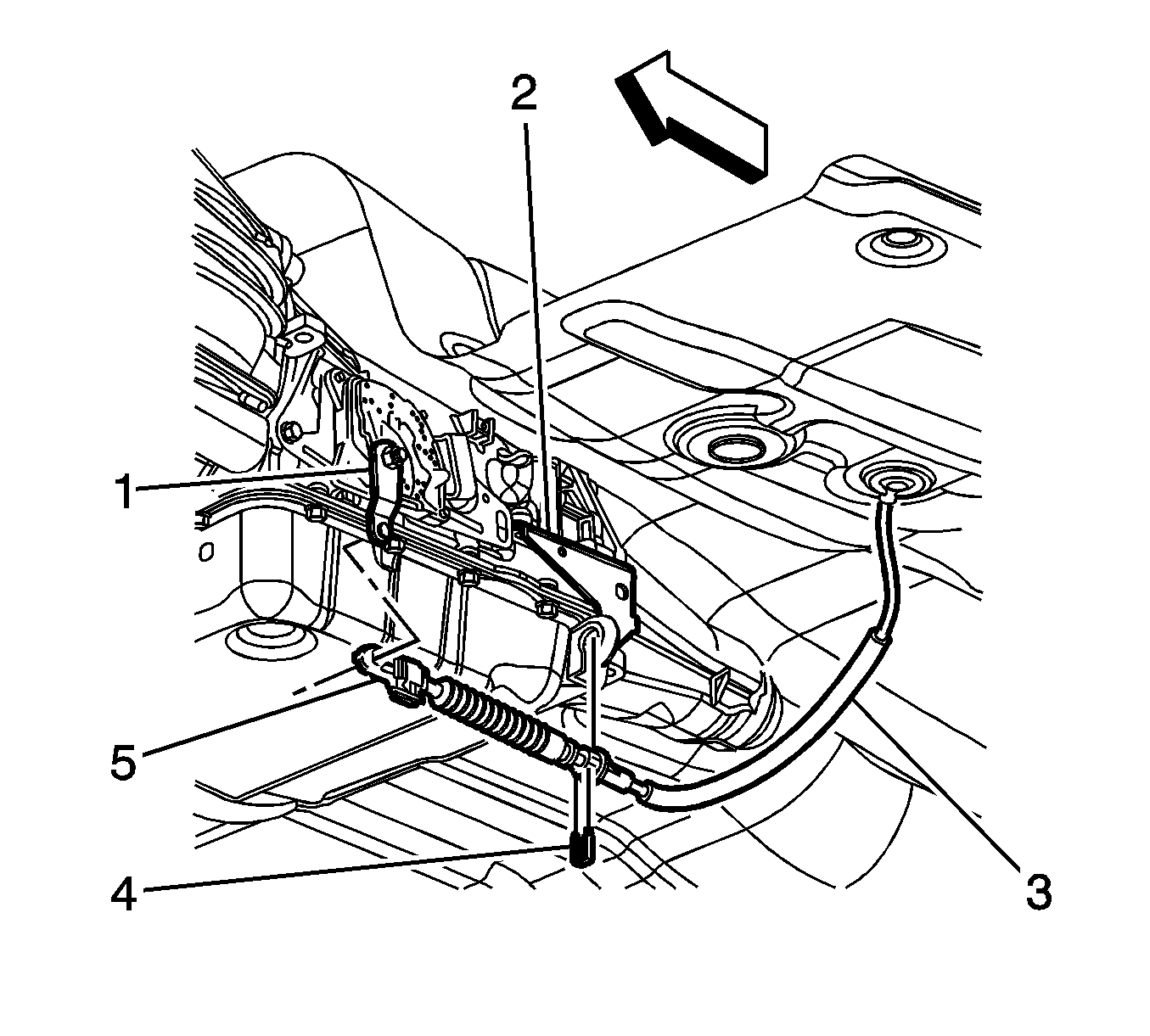 2
1
5
4
3