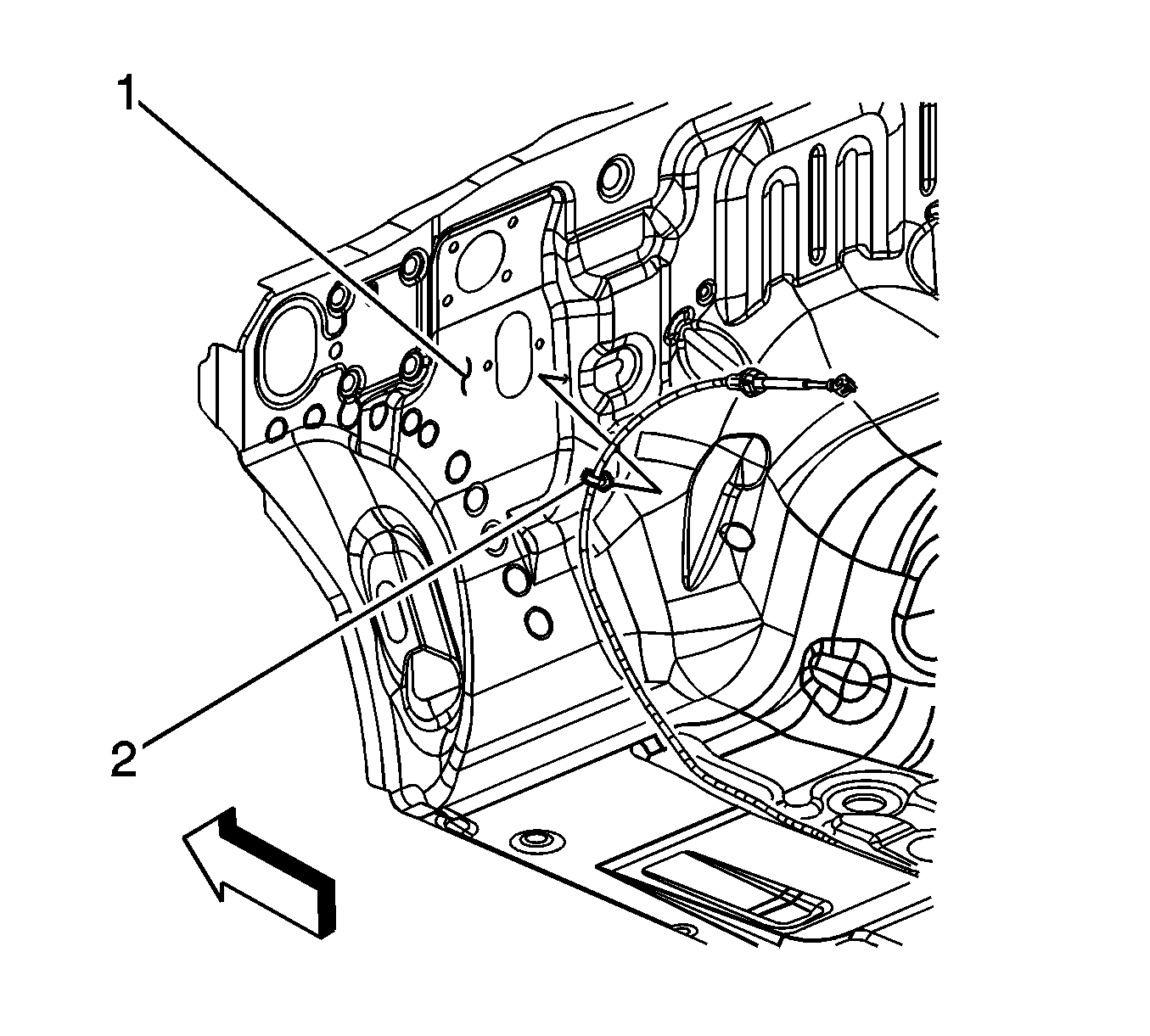 1

2