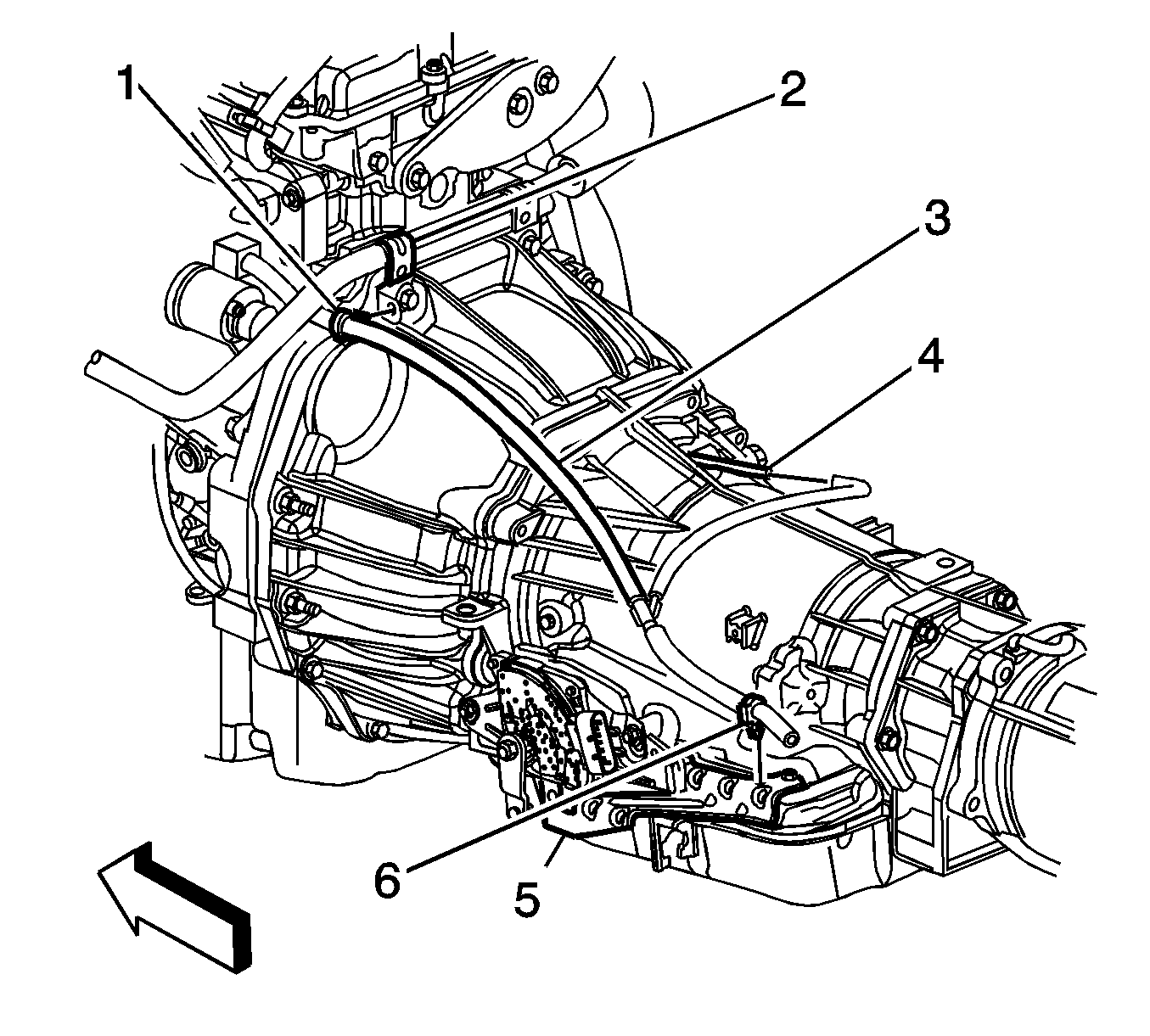 1
2
3
4
6
5