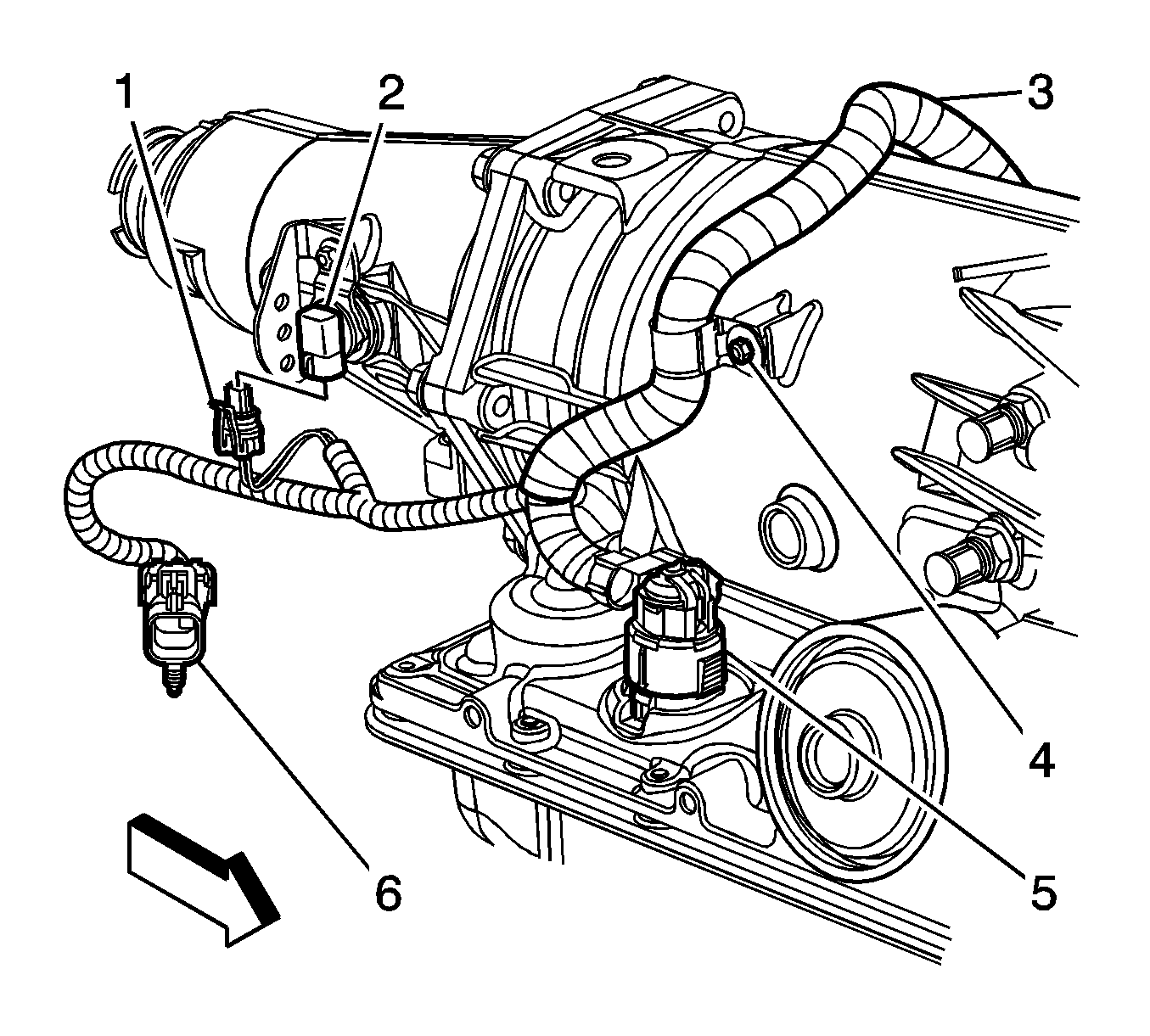 1
2
3
4
5
6