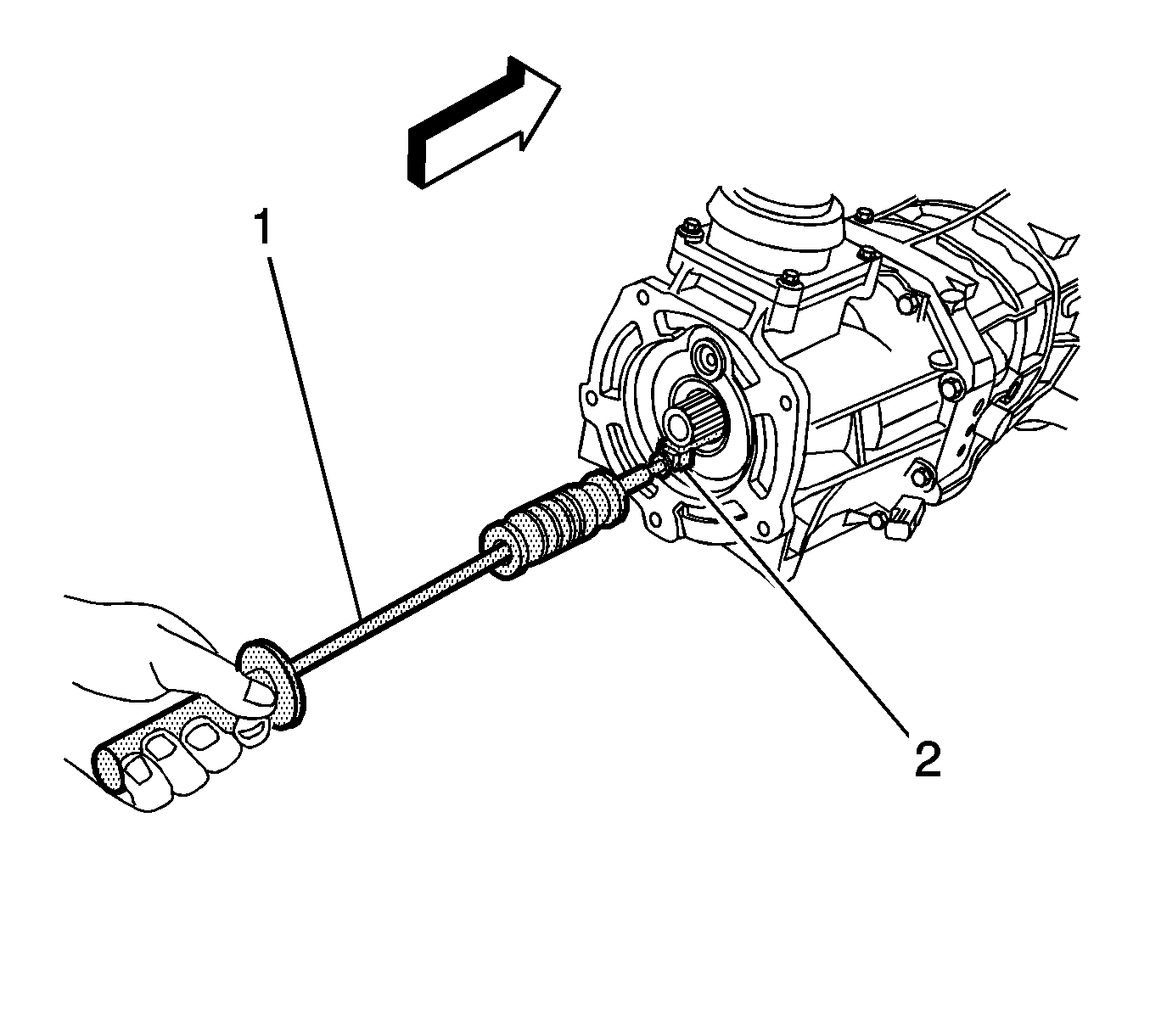 1

2