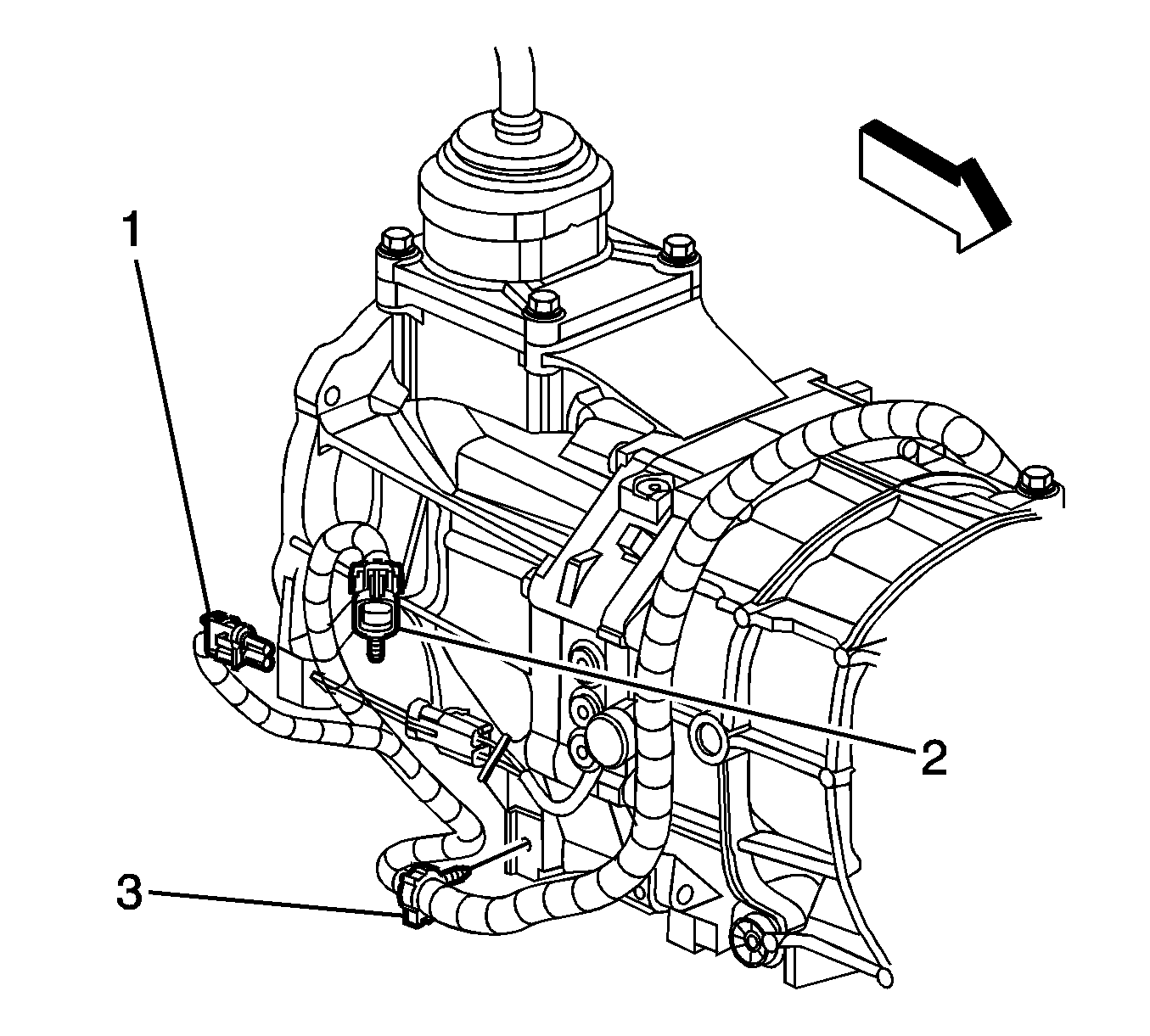 1
2
3