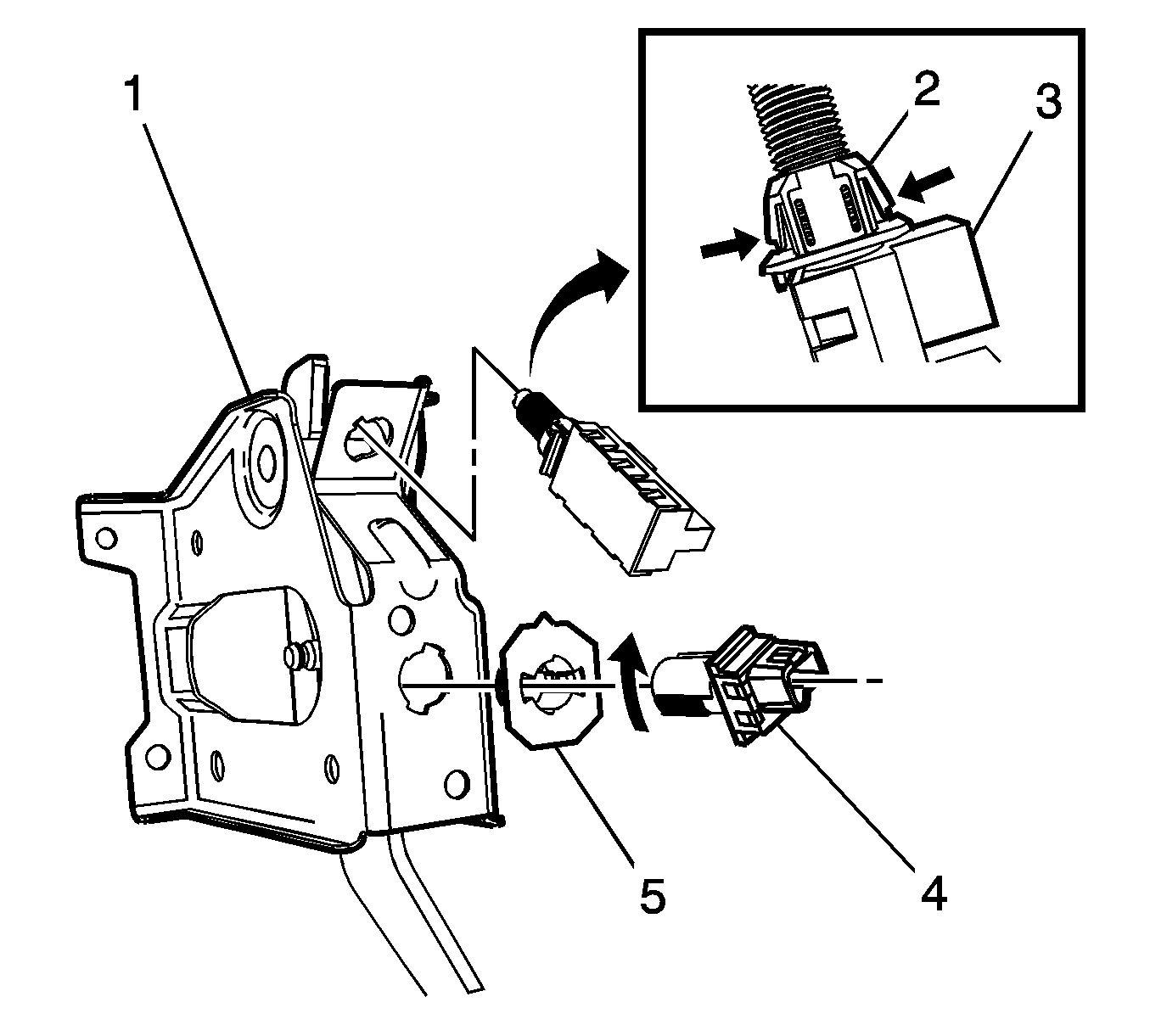 1
2
3
5
4