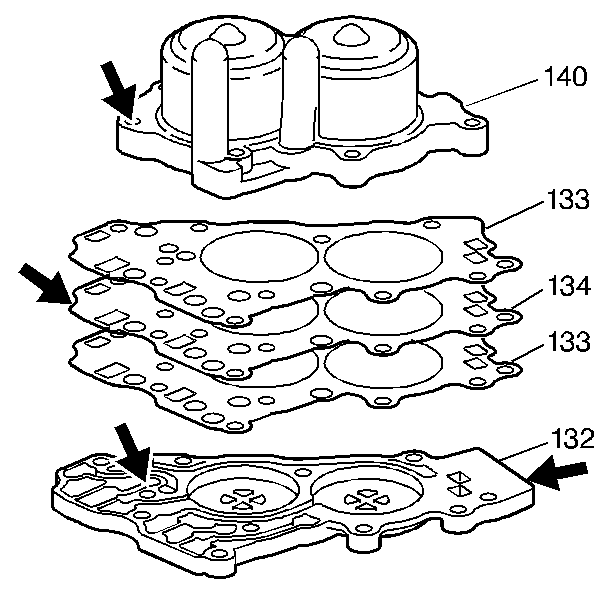 140
133
134
133
132