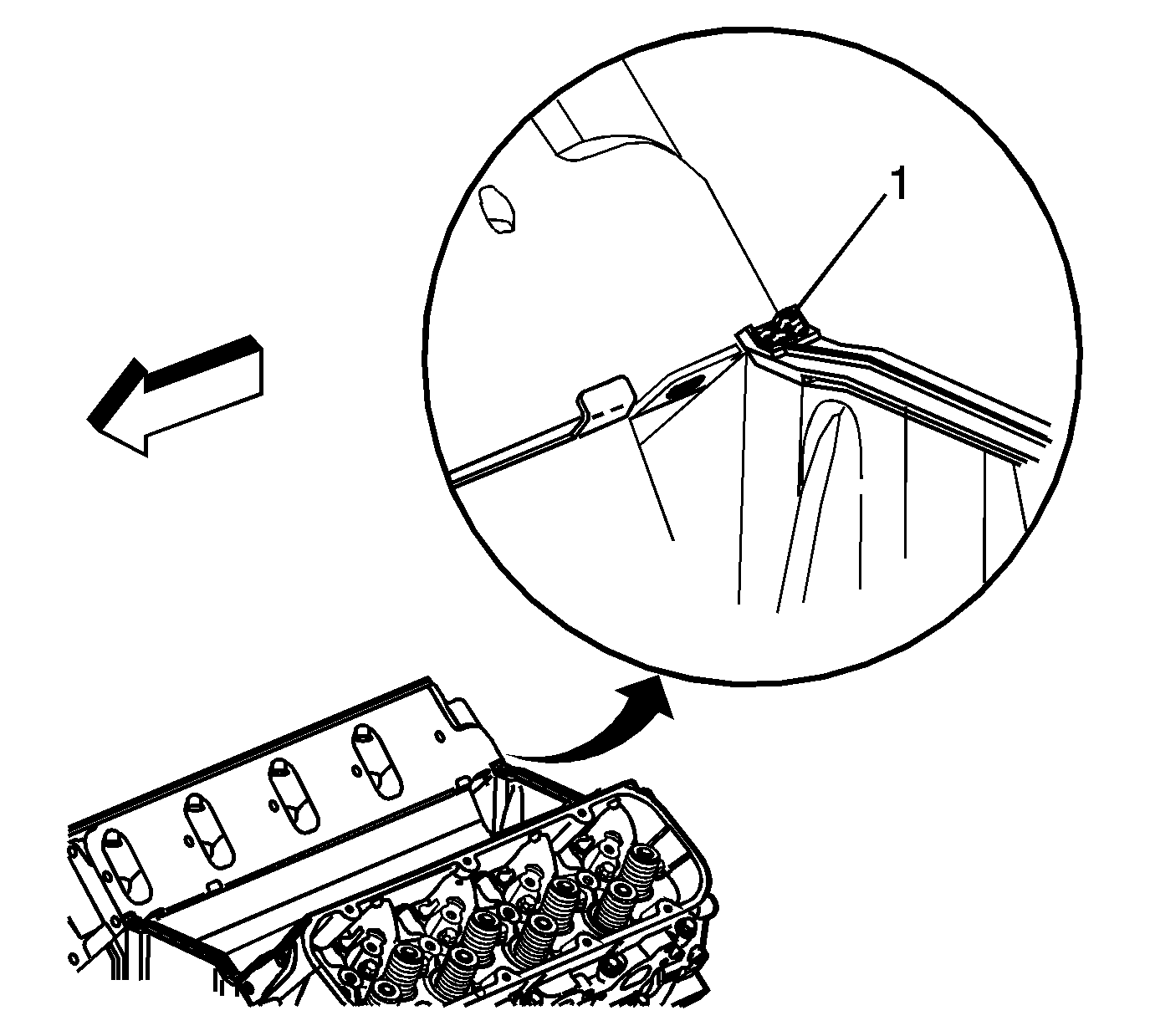 1