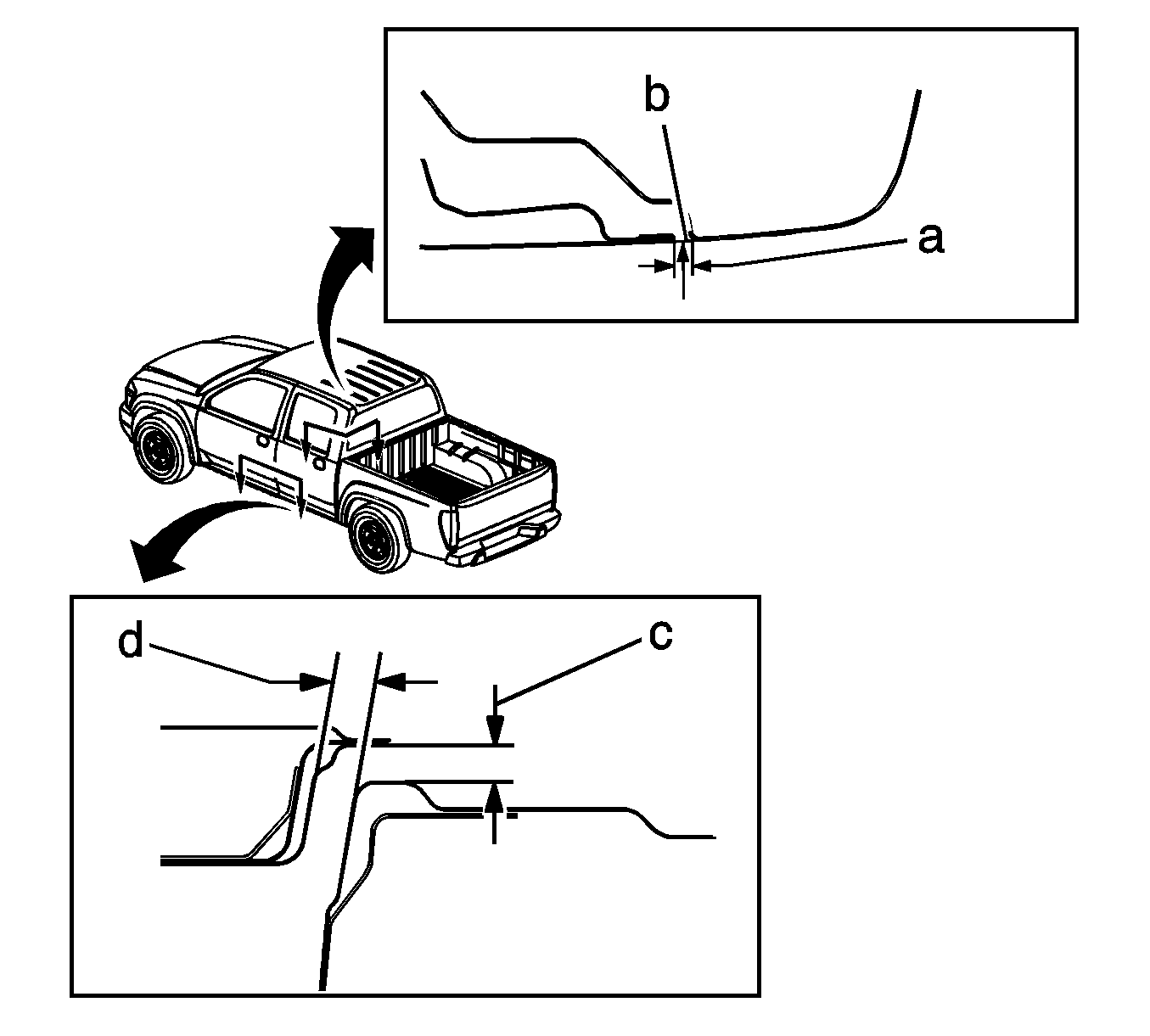 b
a
d
c