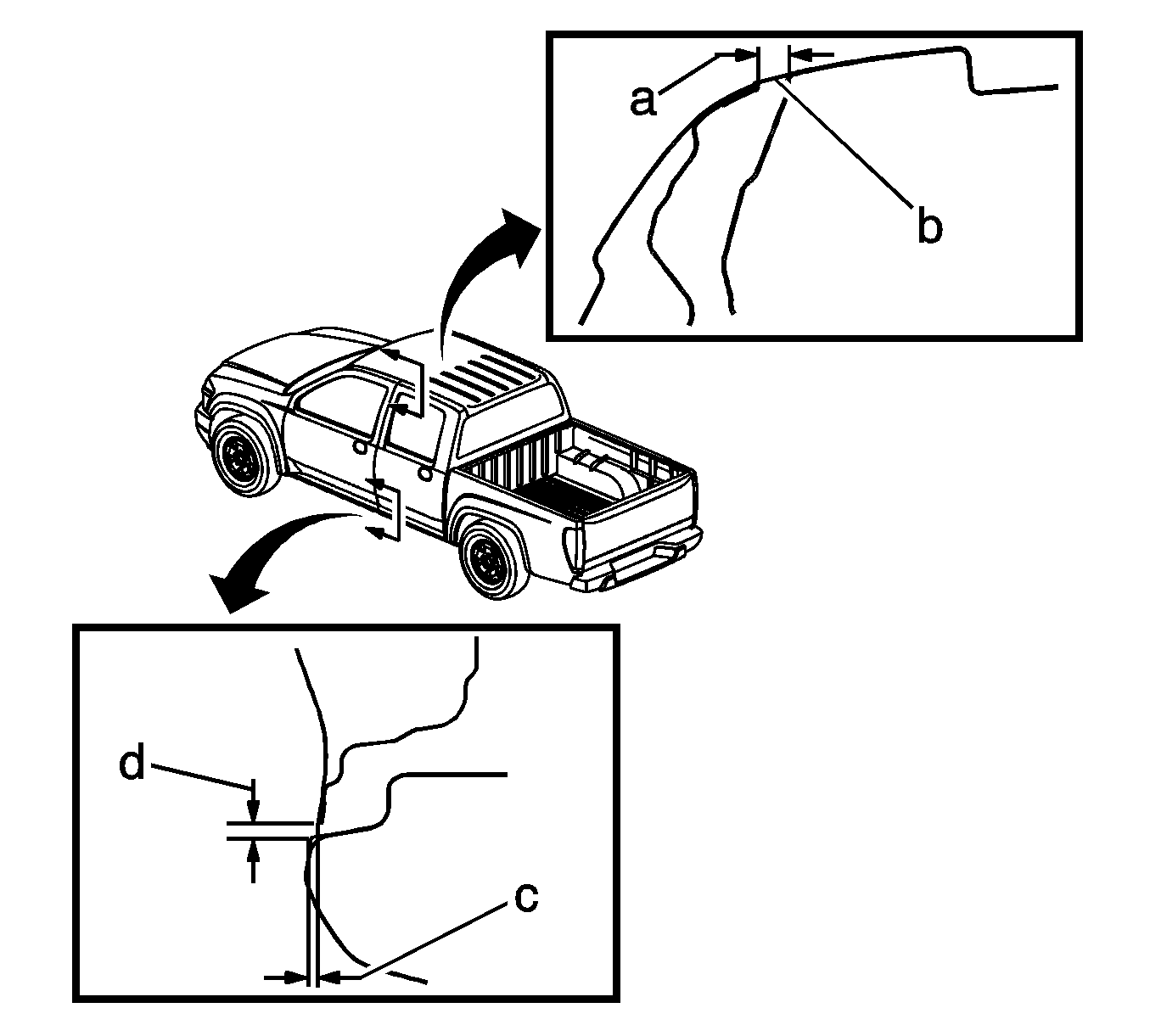 a
b
d
c