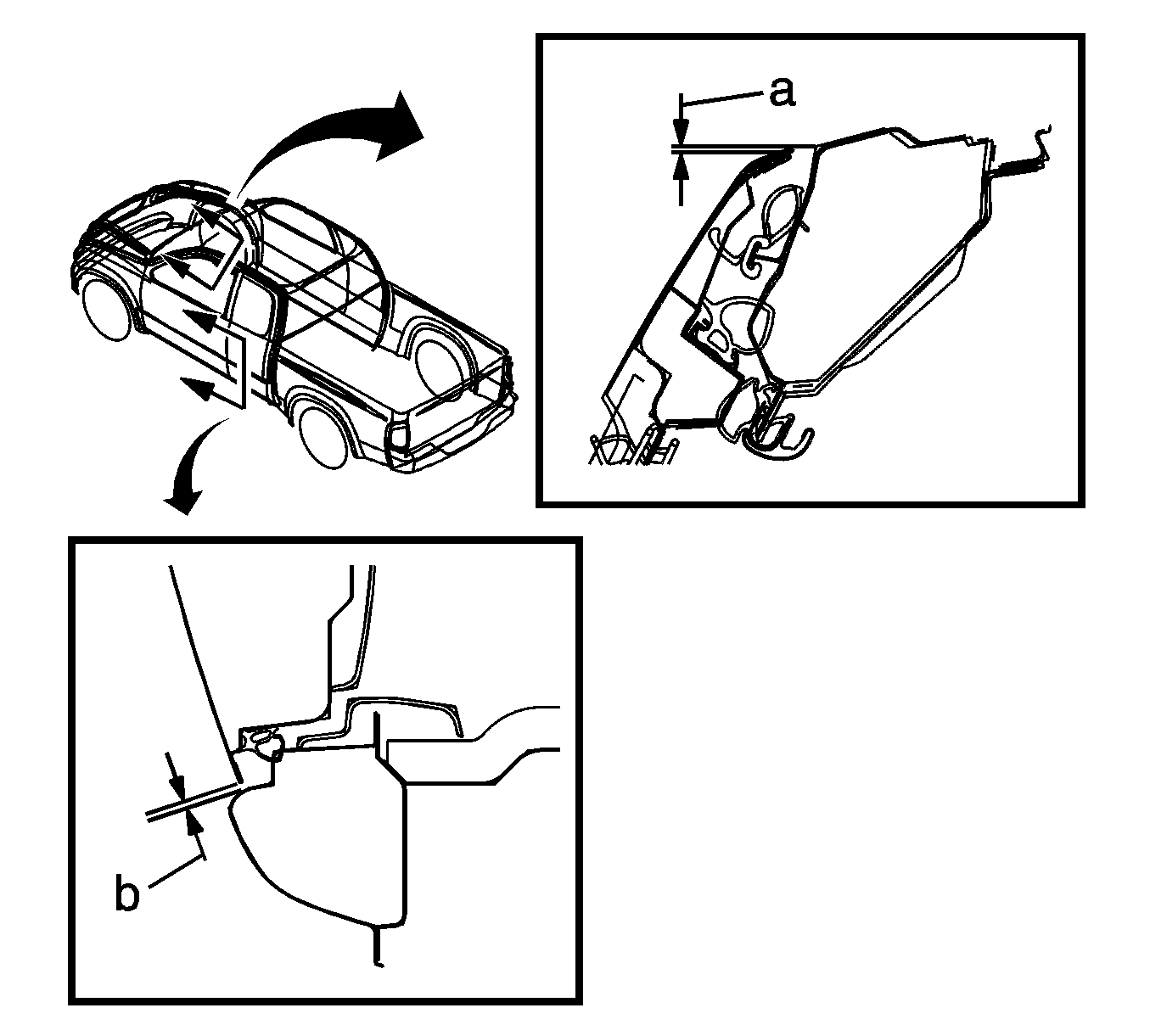 a

b