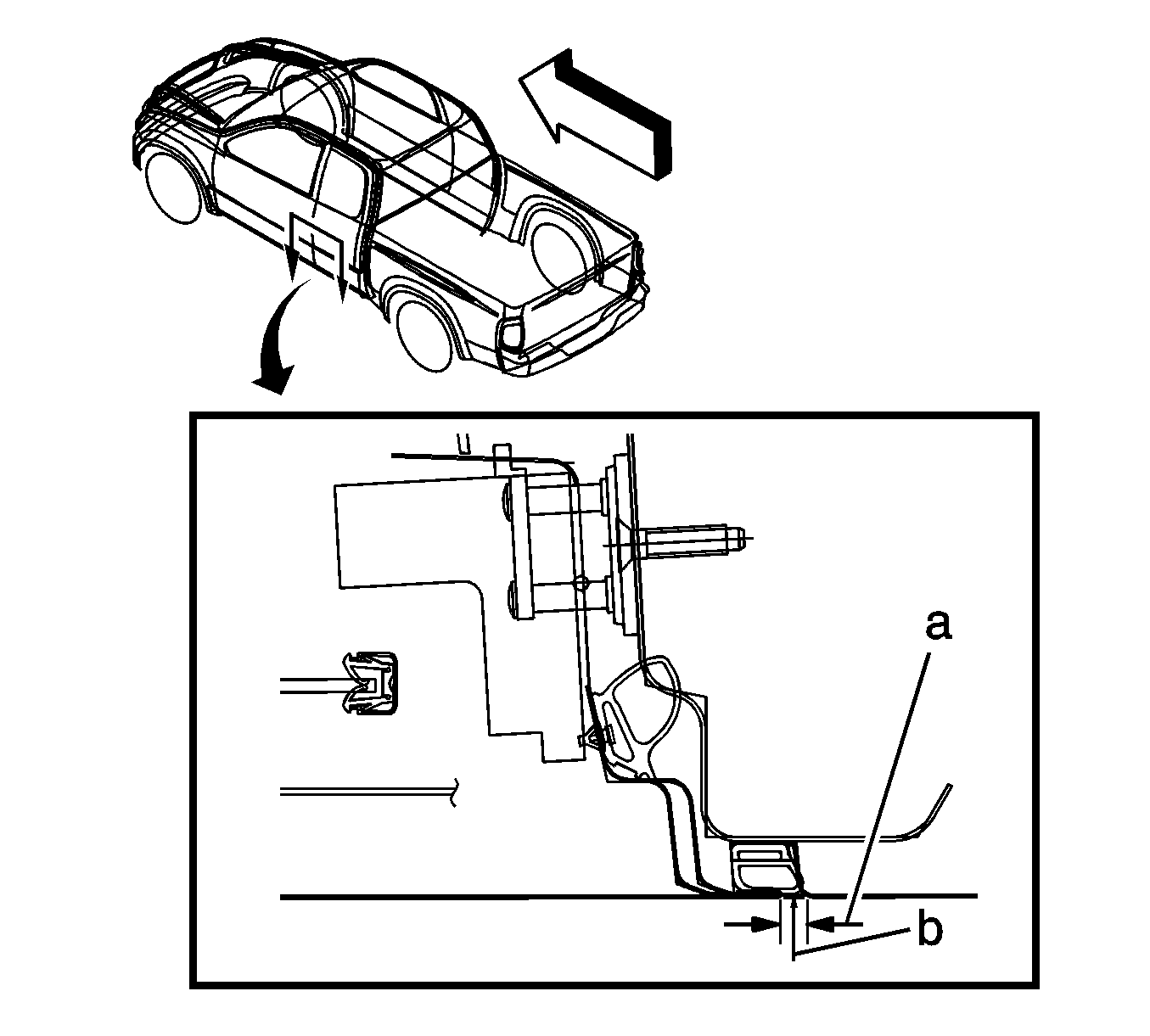 a

b