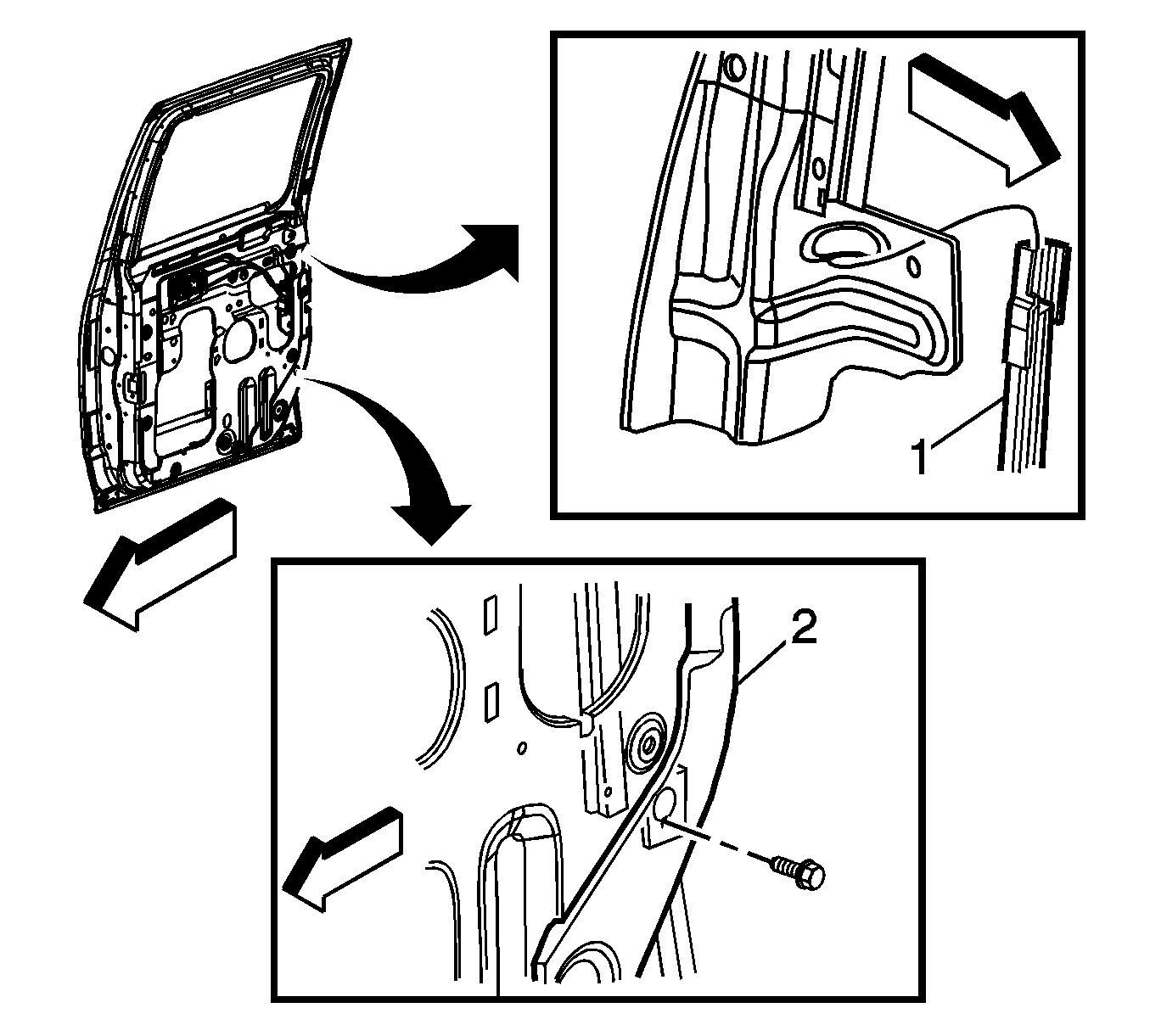 1

2