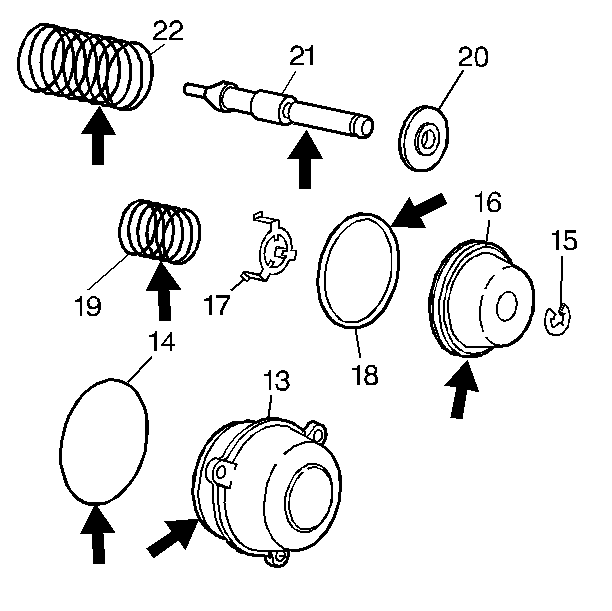 22
21
20
16
15
19
17
18
14
13