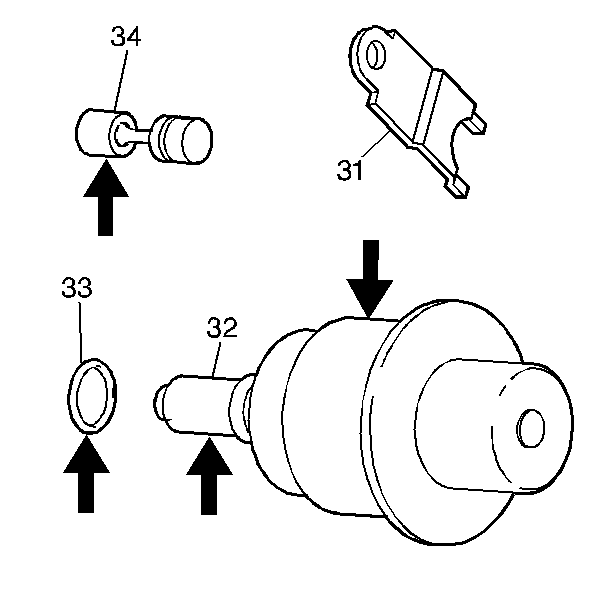 34
31
33
32