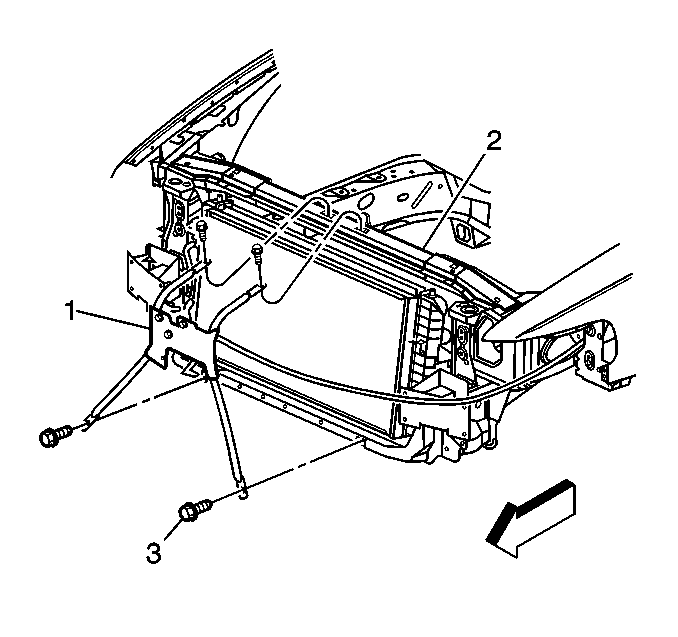 2
1
3