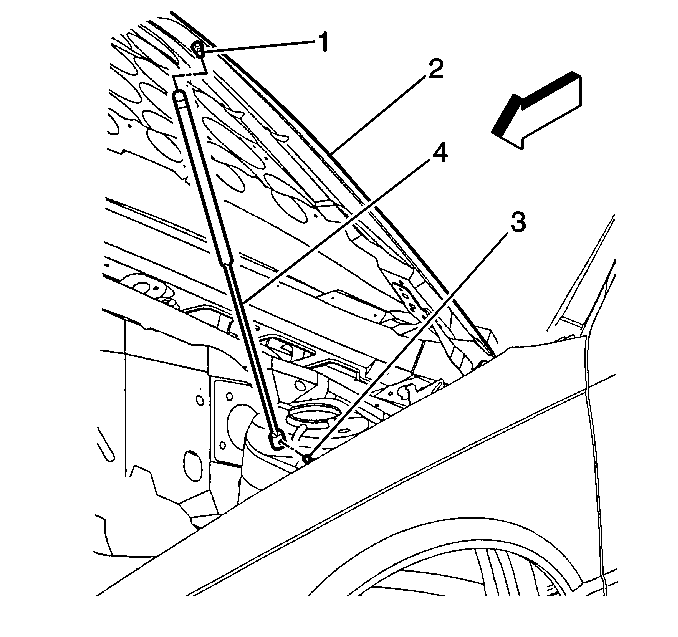 1
2
4
3