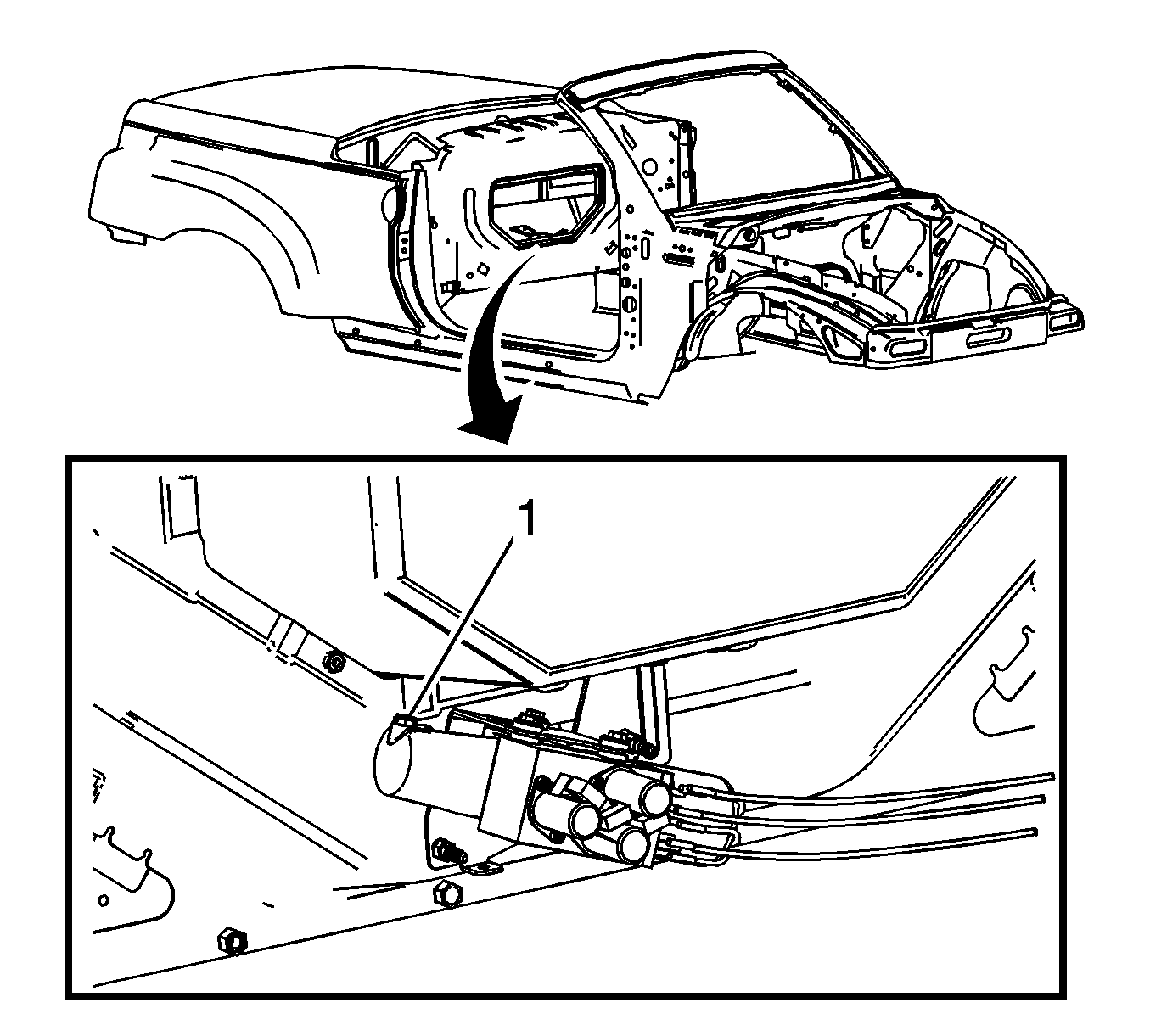 1