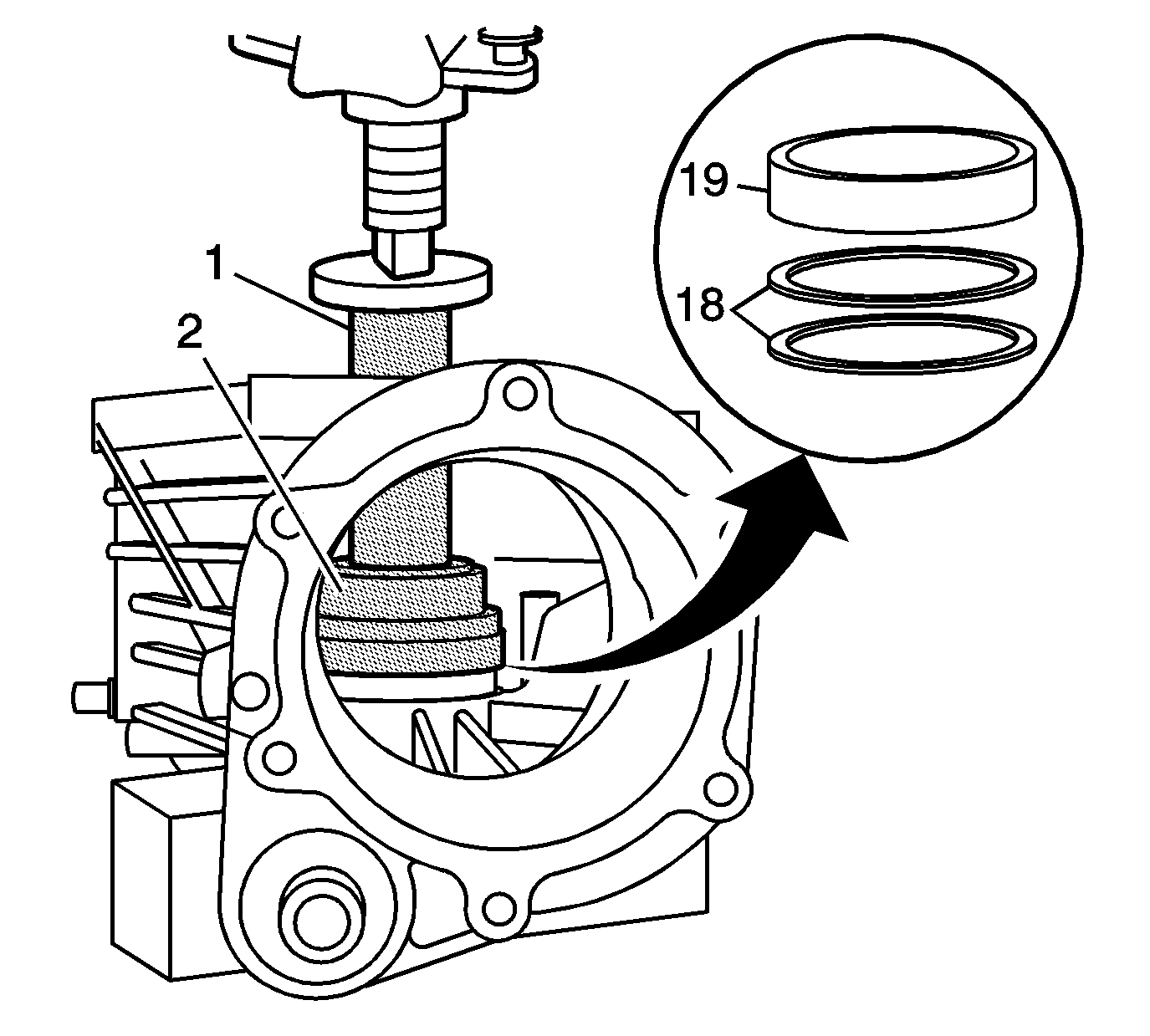 1
2
19
18