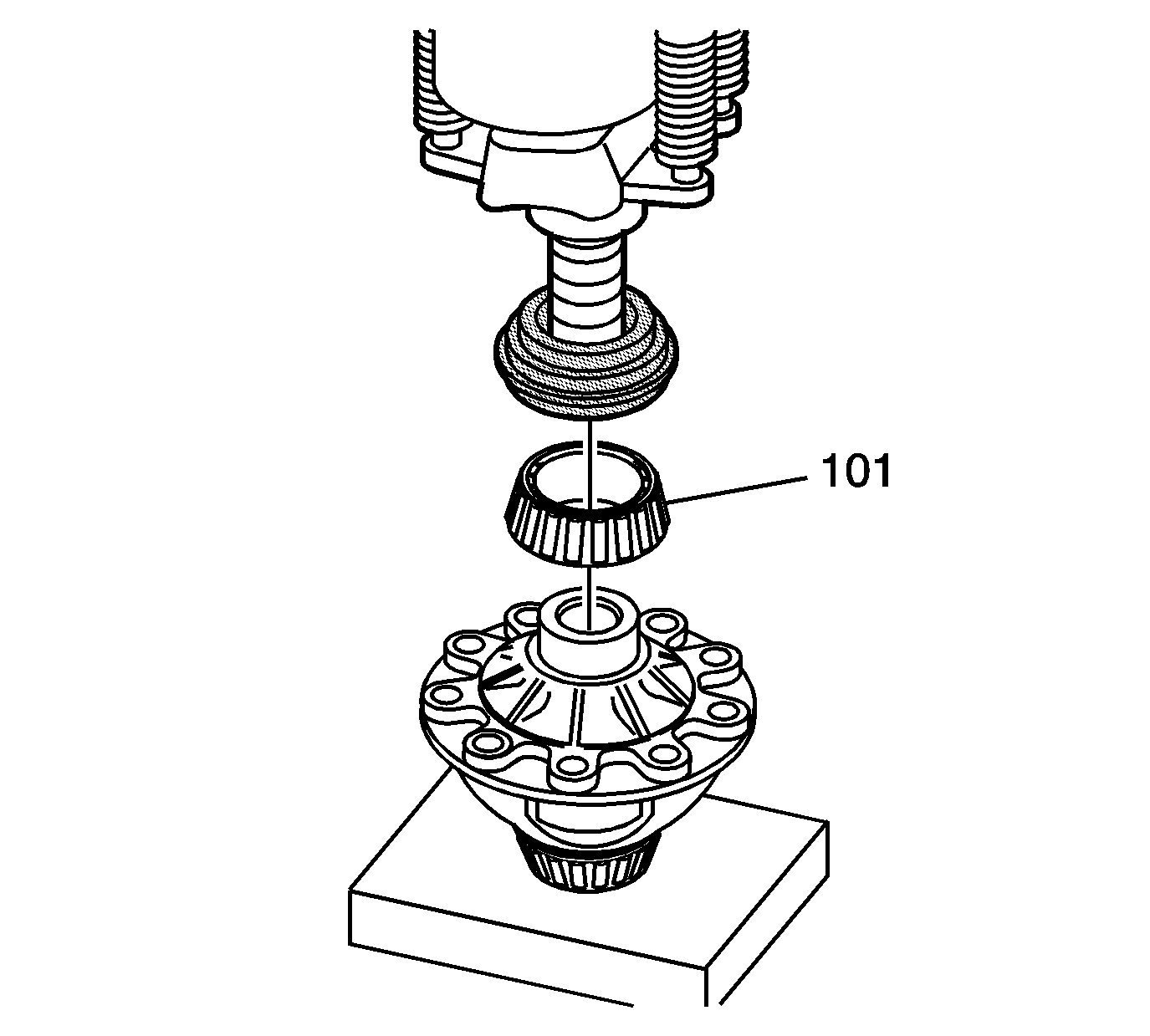 101