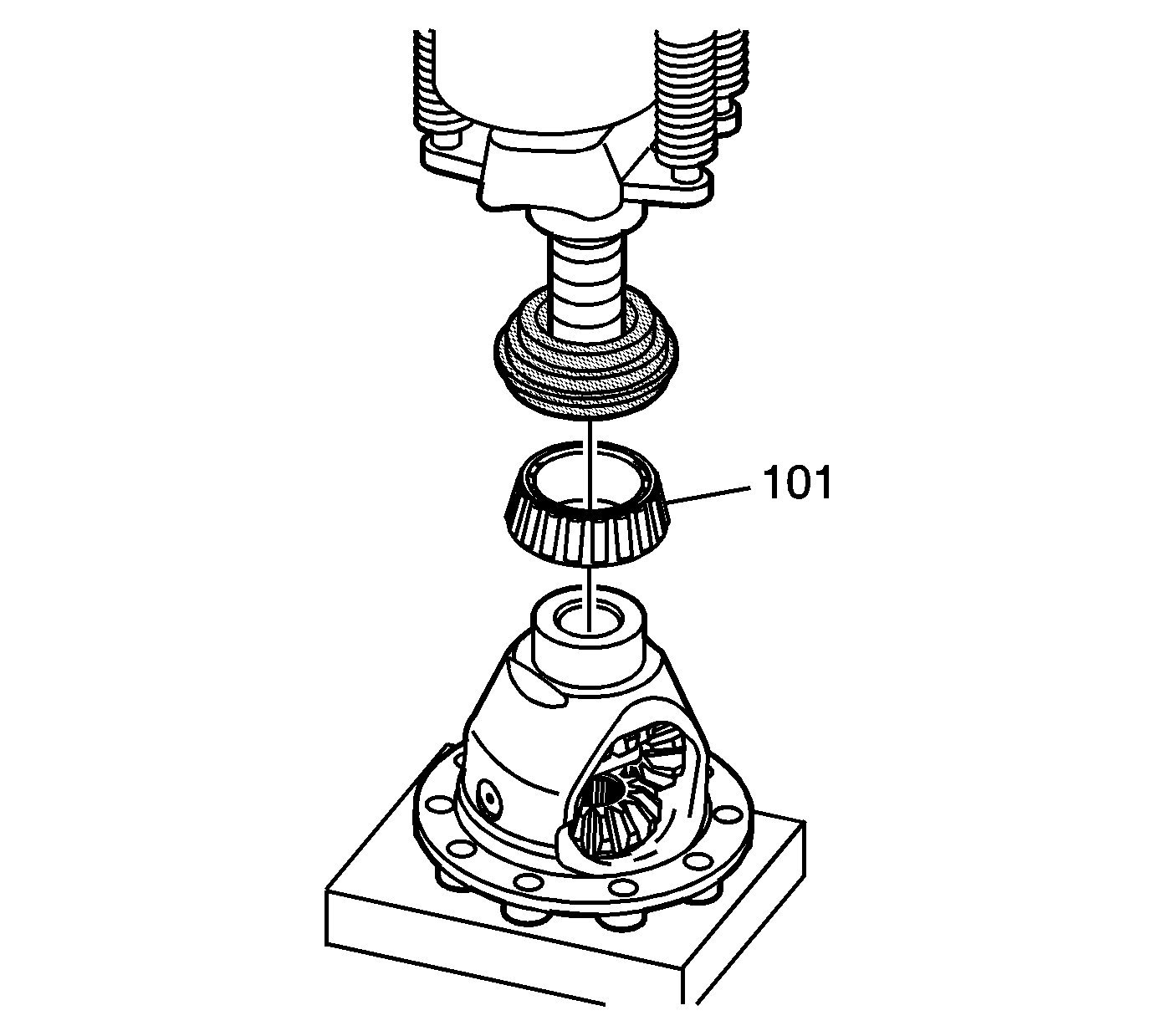 101