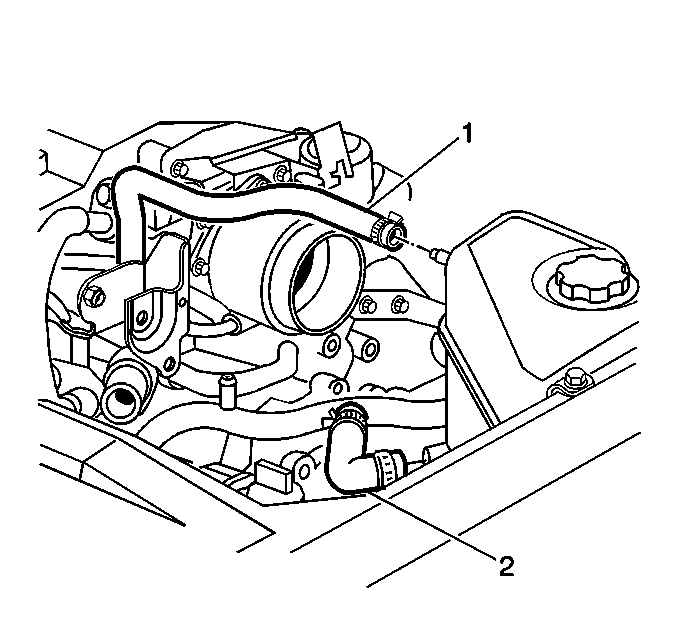 1

2