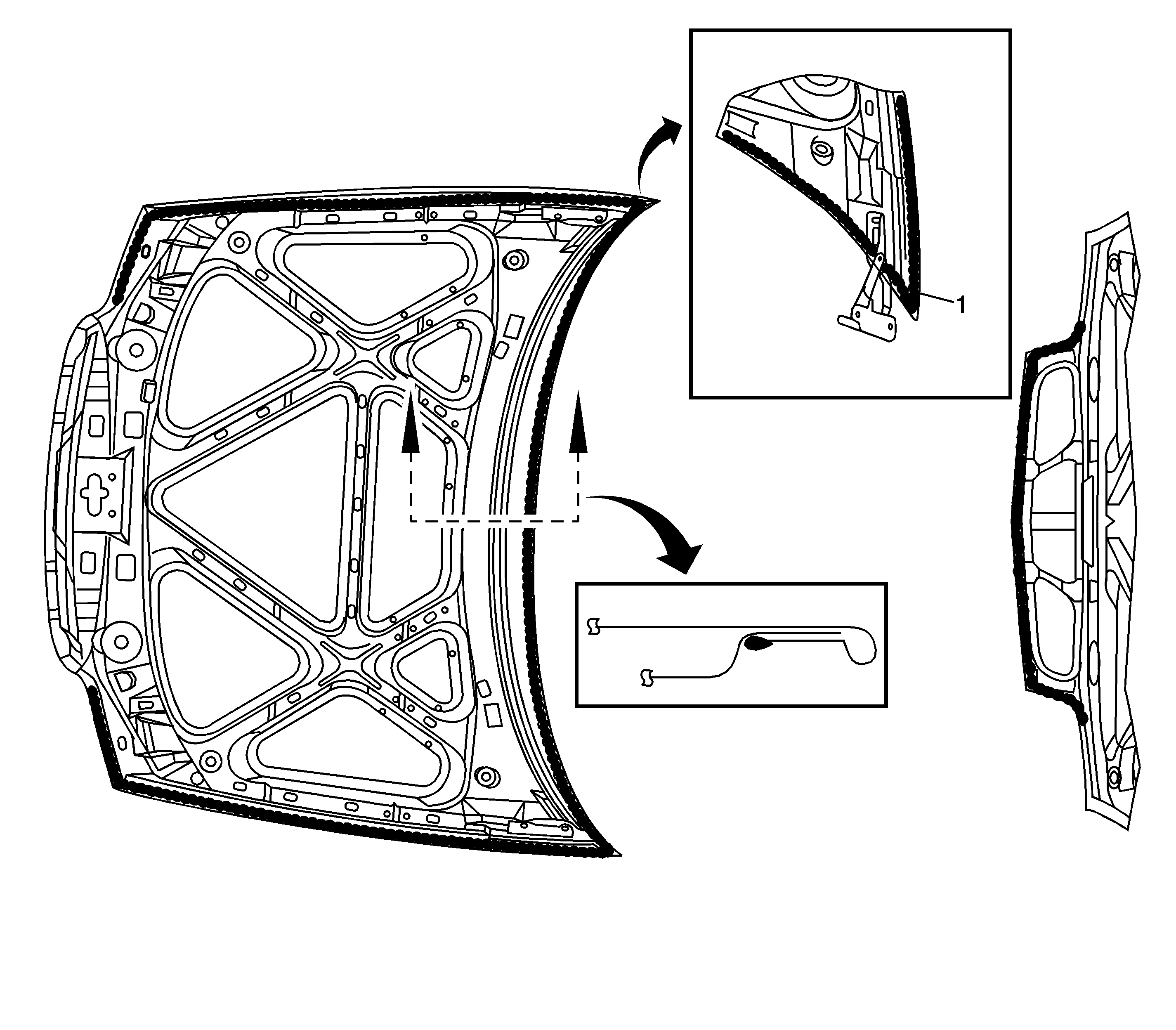 1