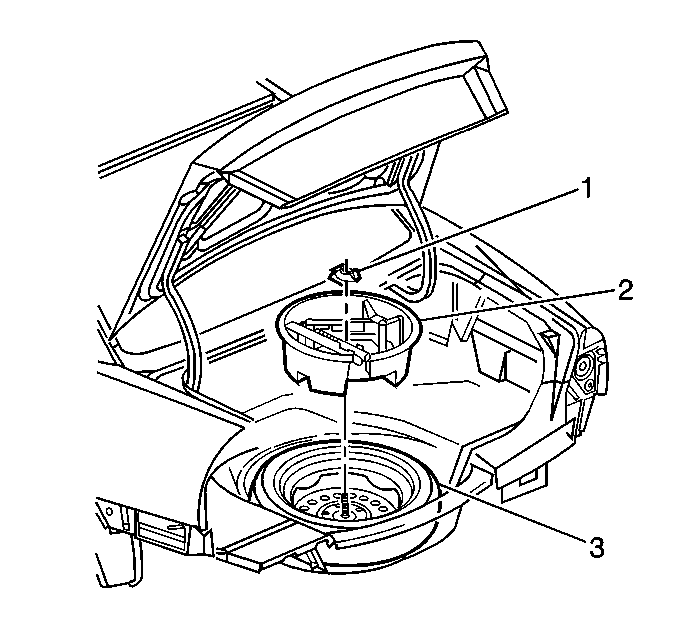 1
2
3