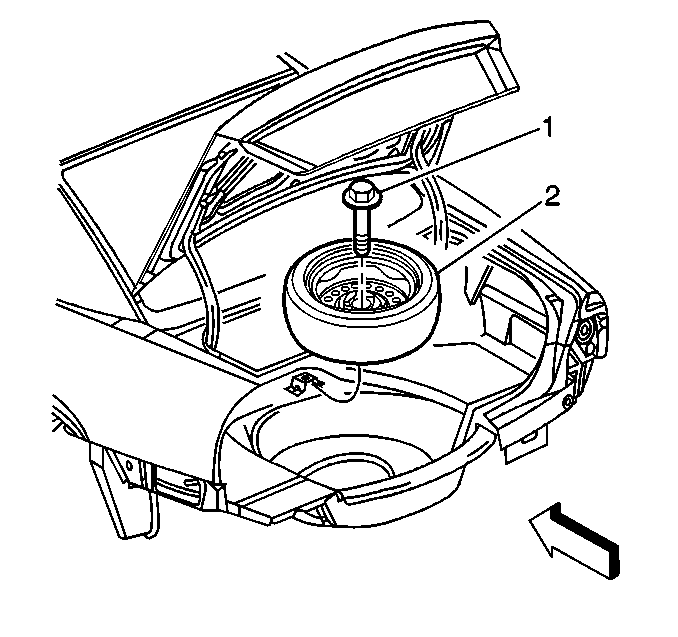 1
2