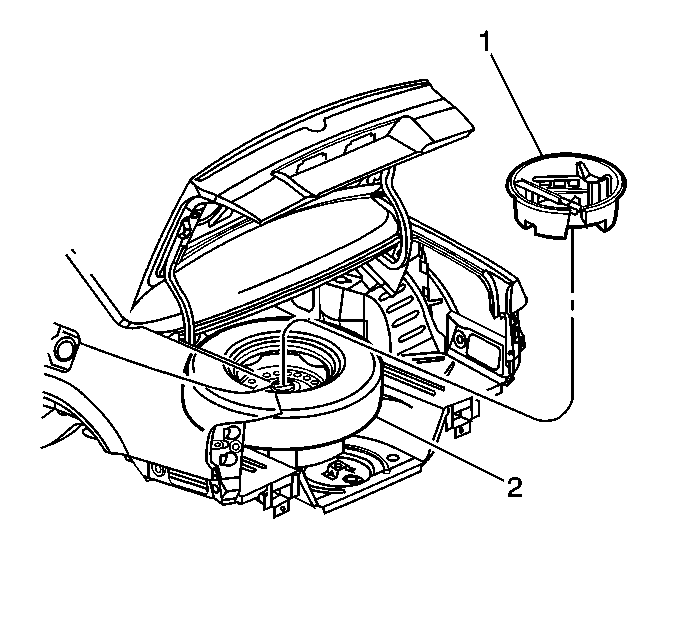 1

2