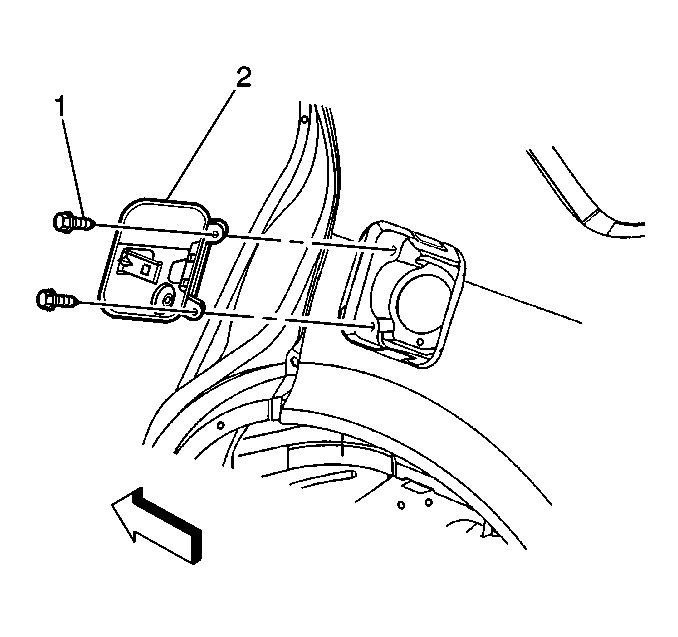 1
2