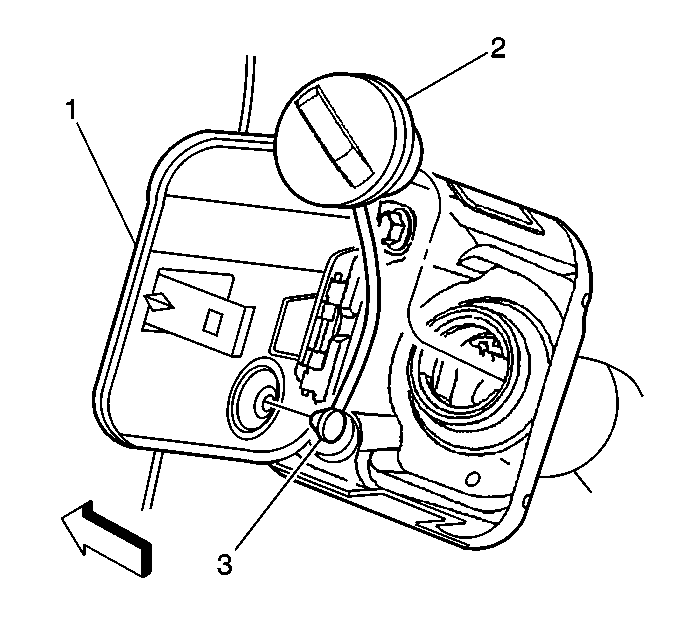 2
1
3