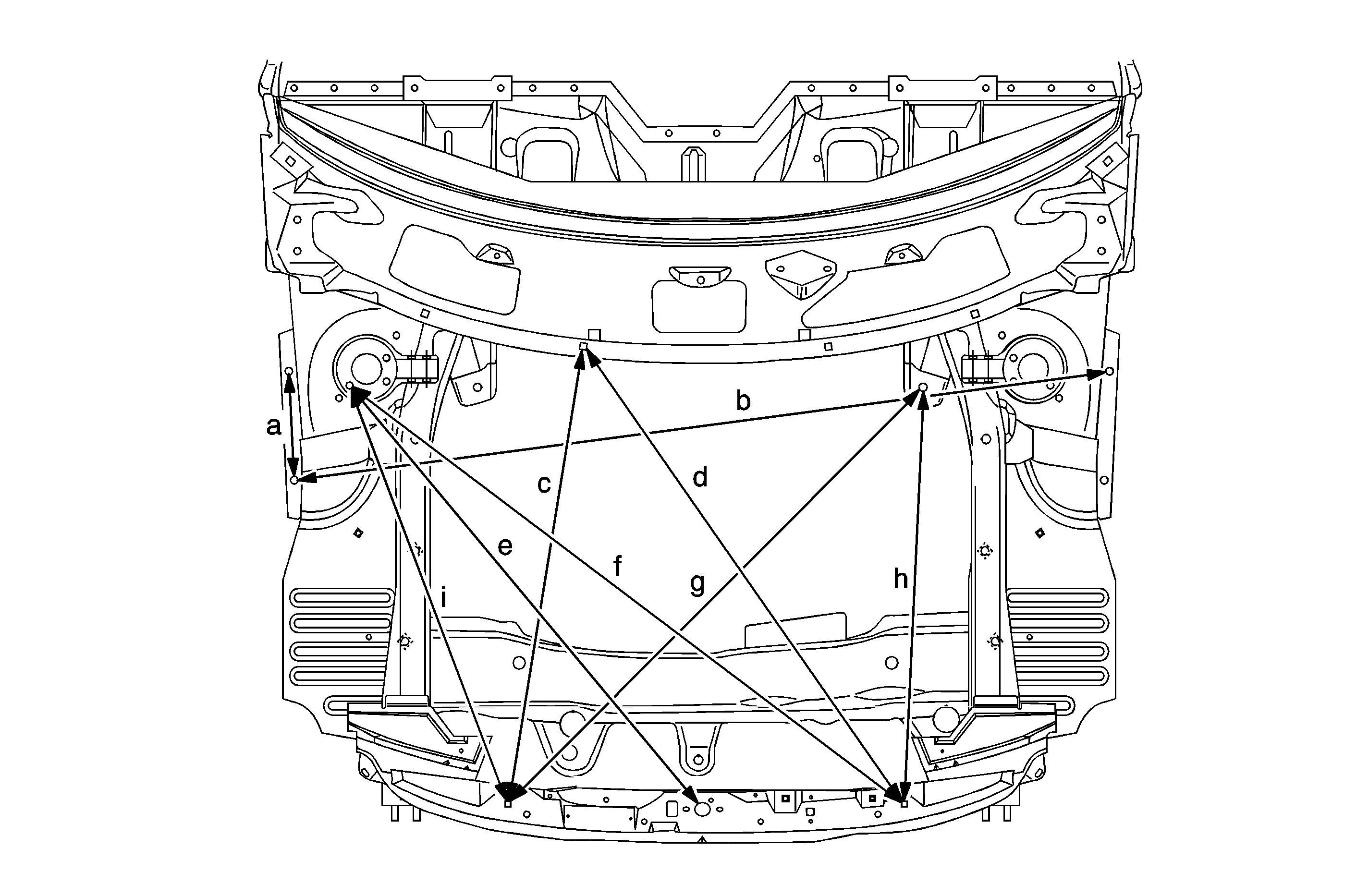 a
b
c
d
e
f
g
h
i