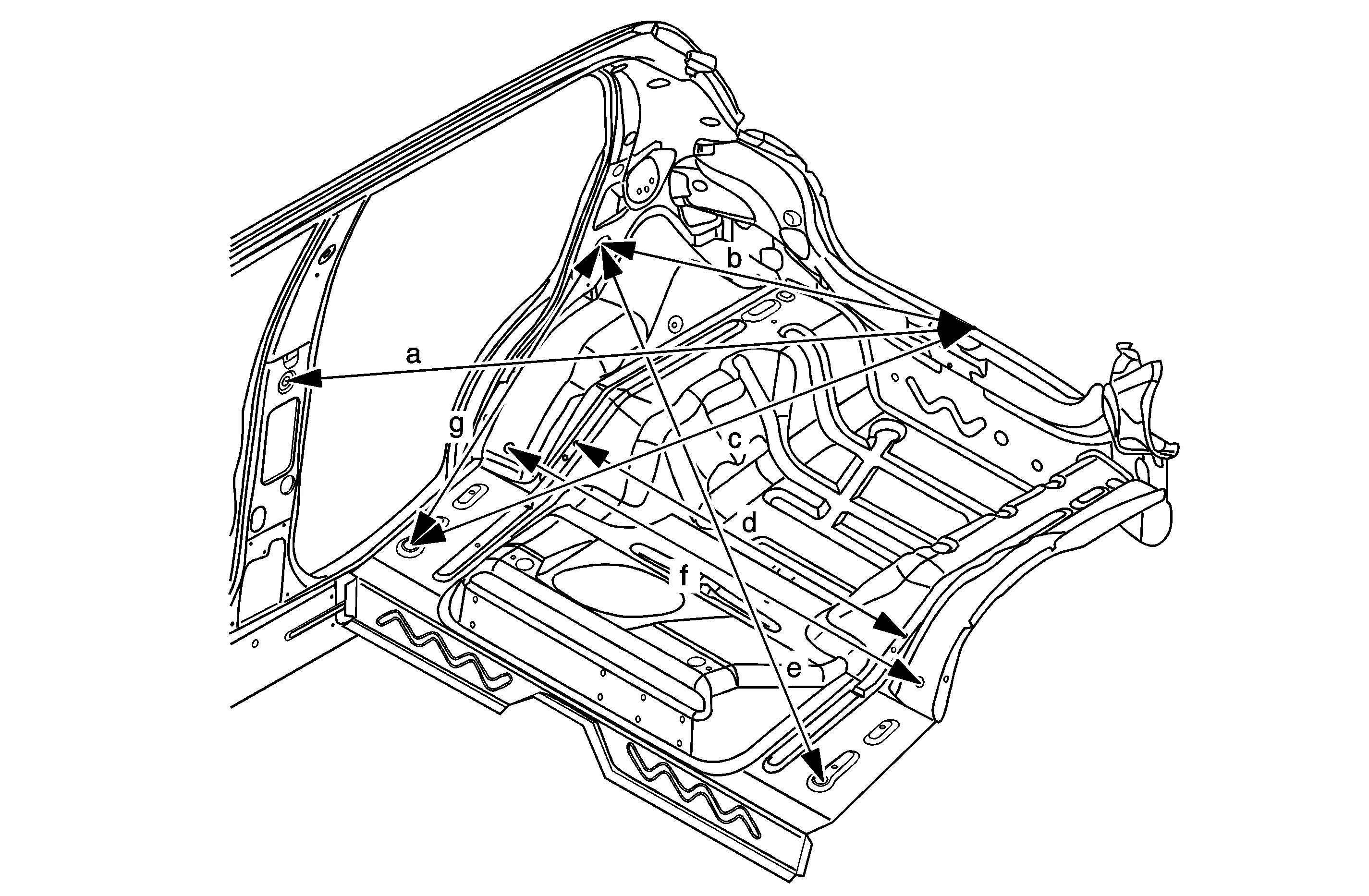 b
a
g
c
d
f
e