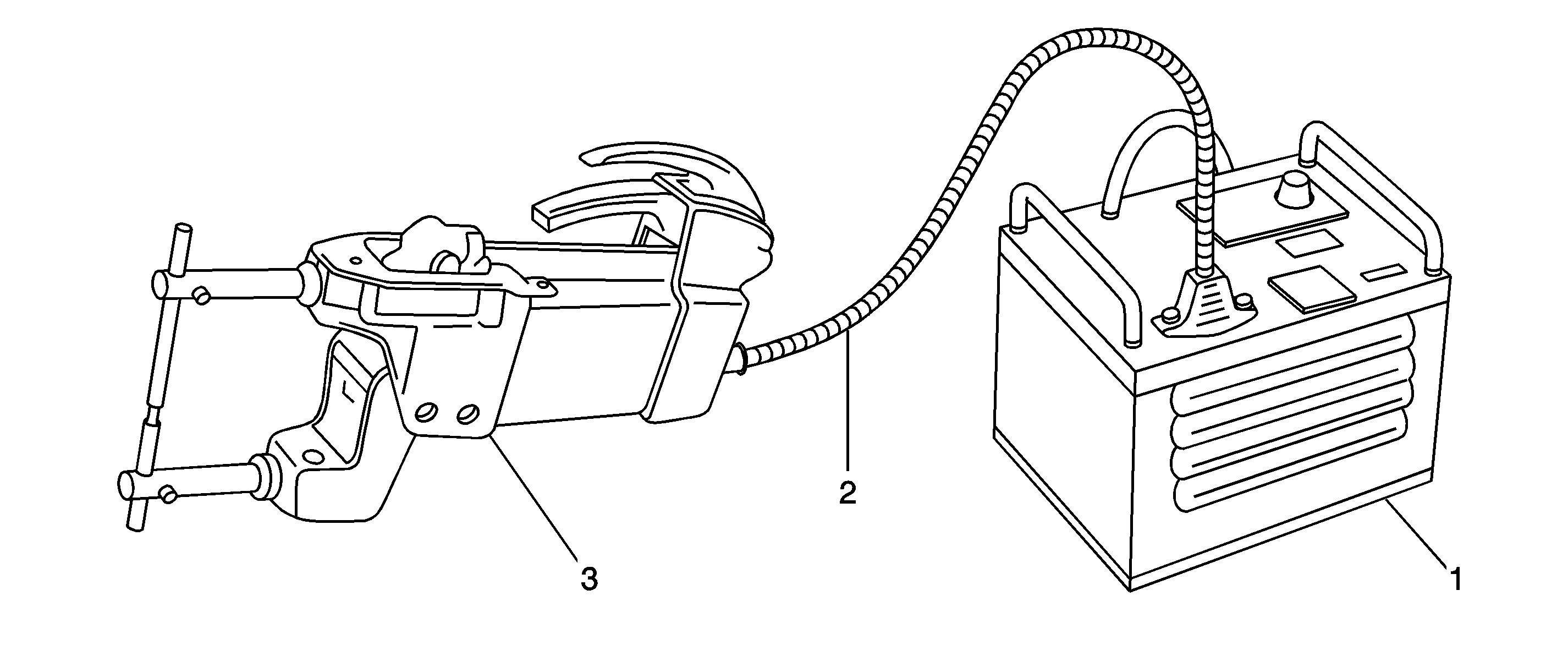 3
2
1