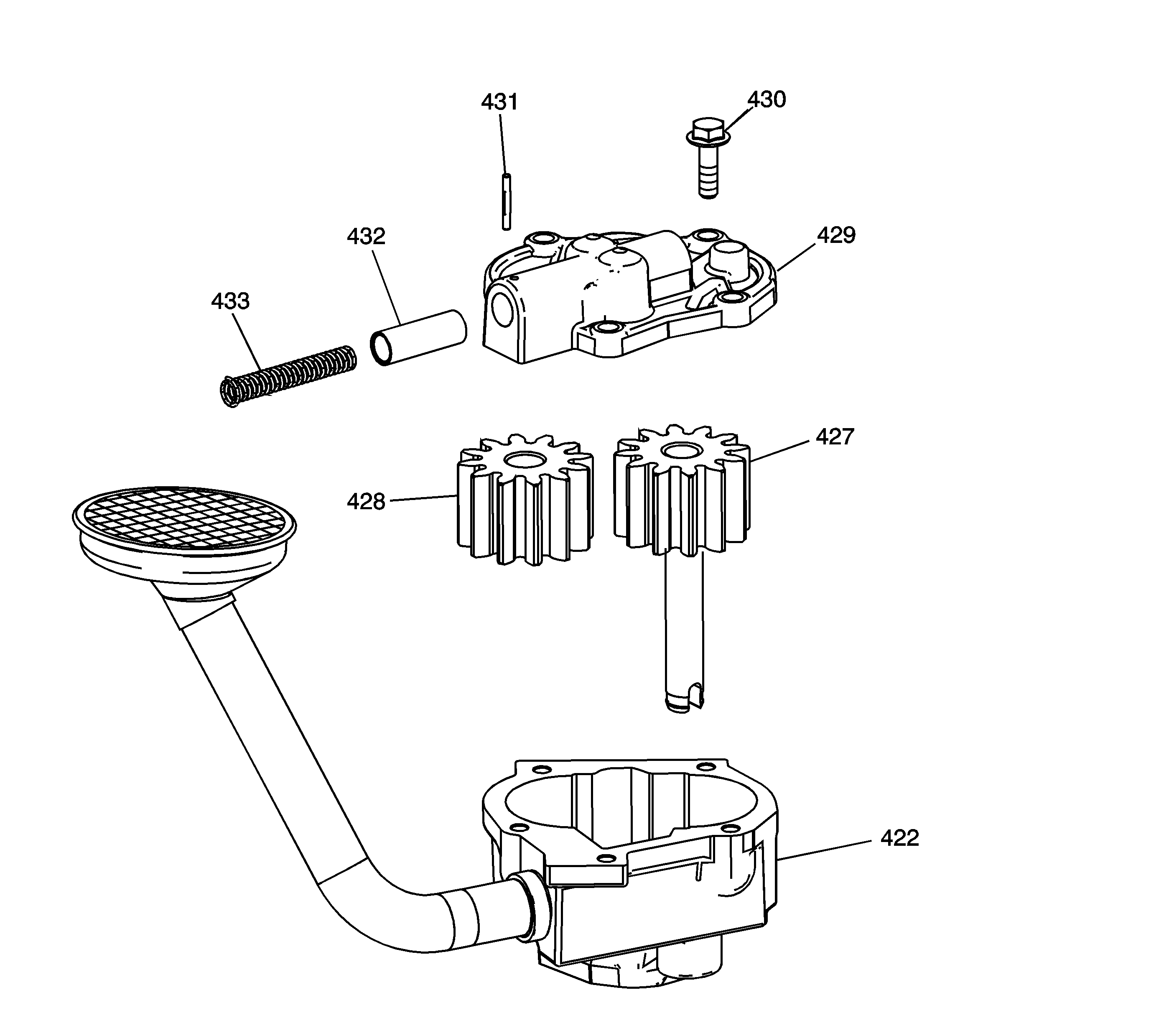 431
430
432
429
433
427
428
422