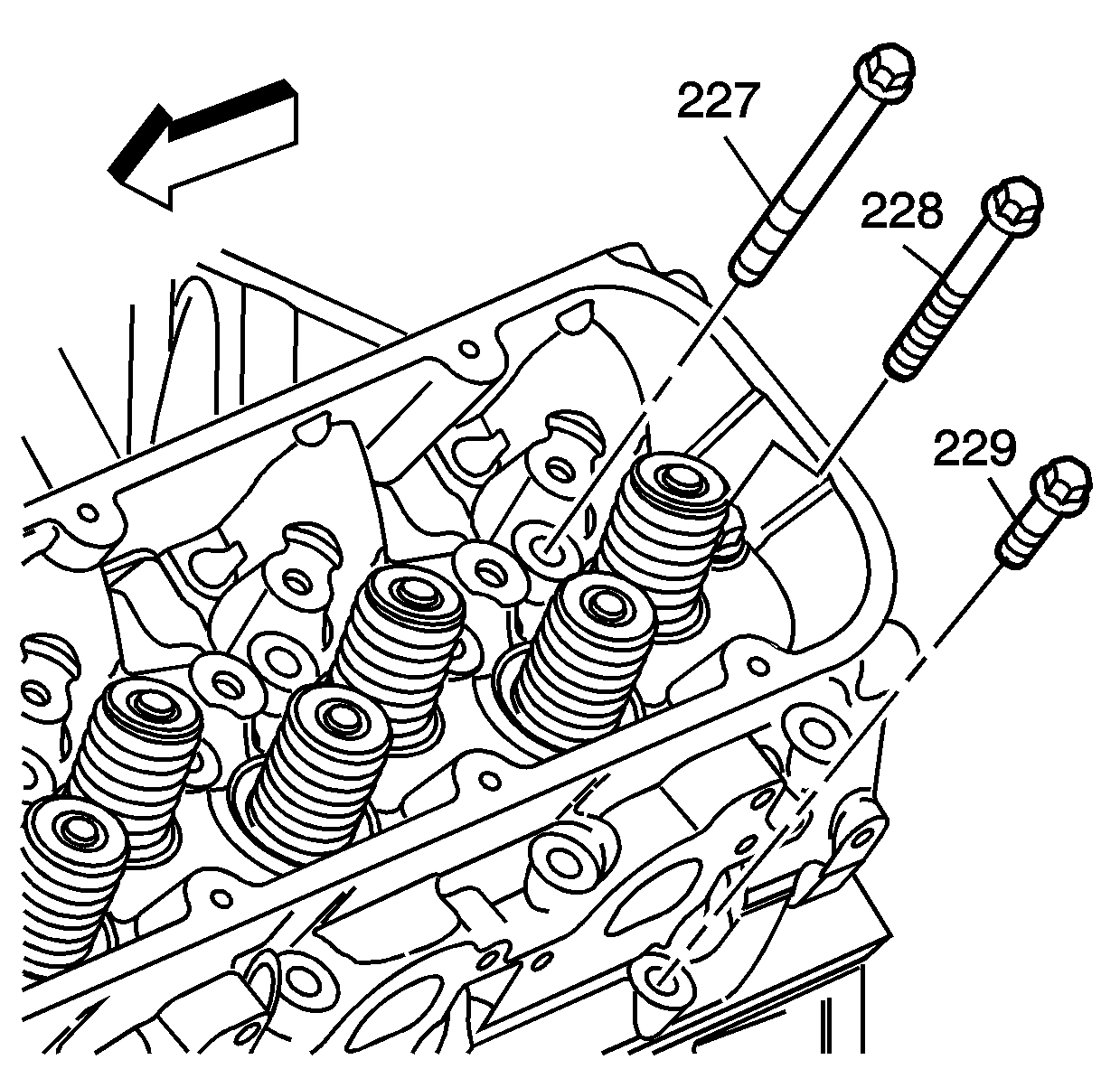 227
228
229