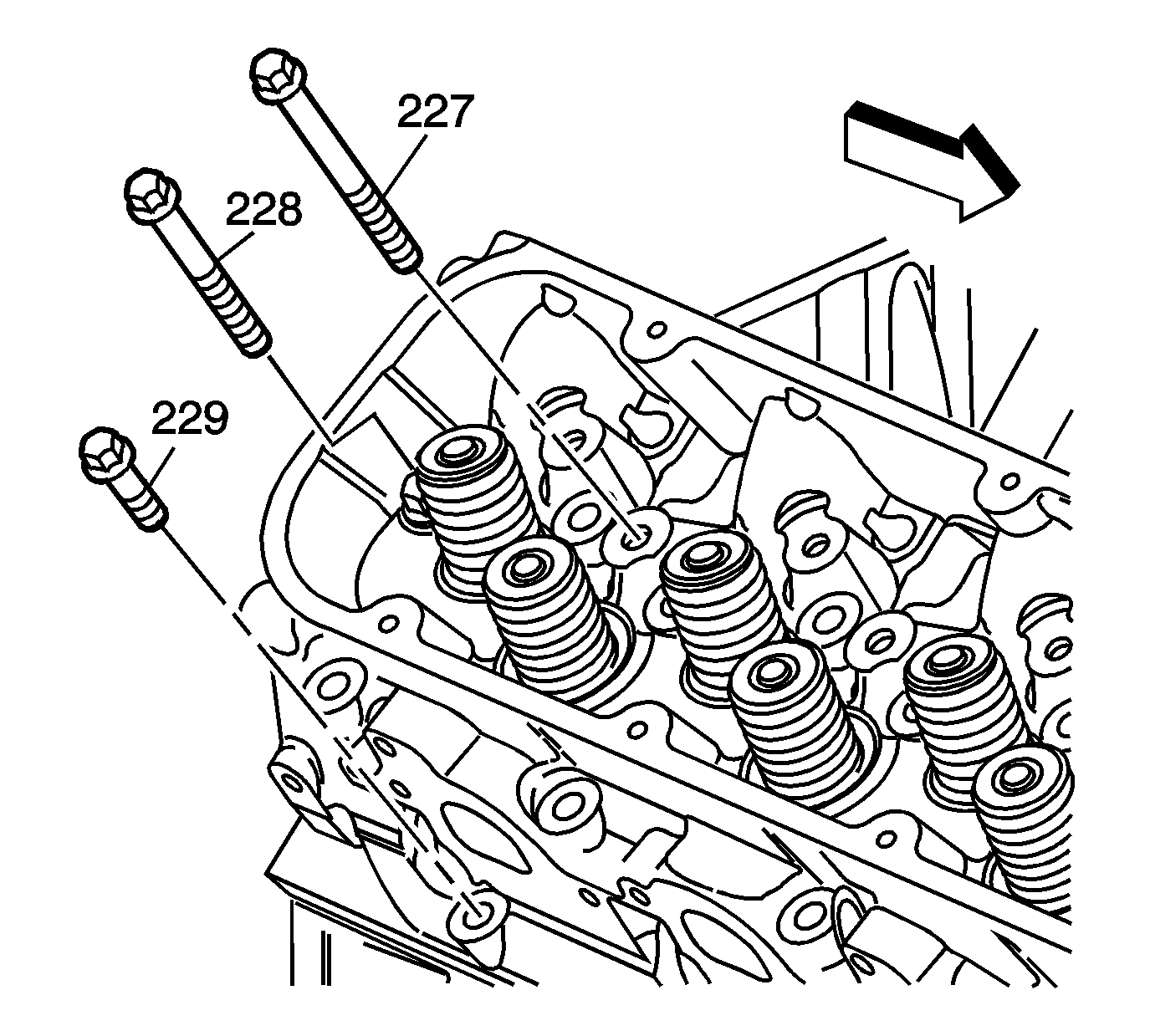 227
228
229