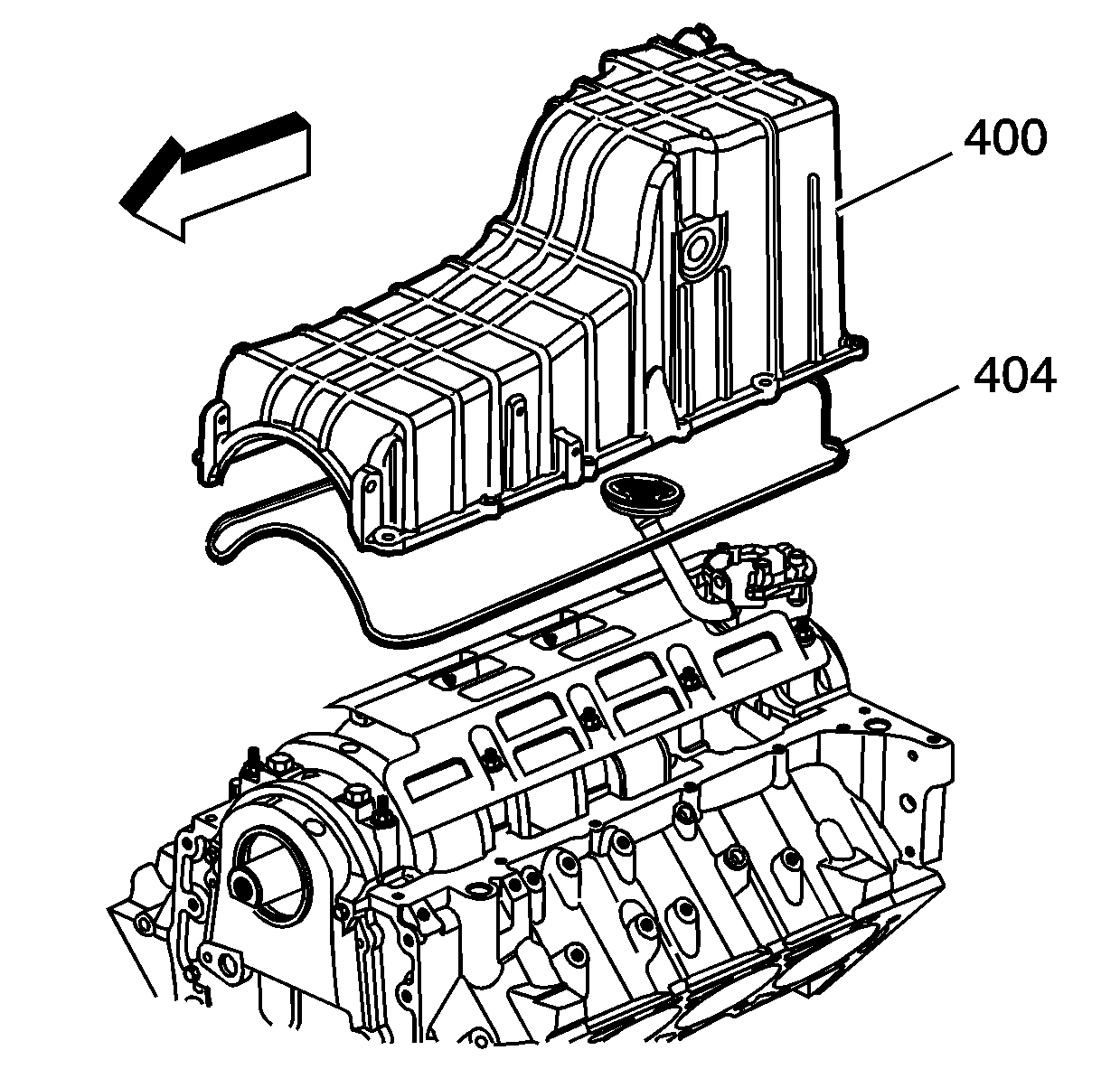 400

404