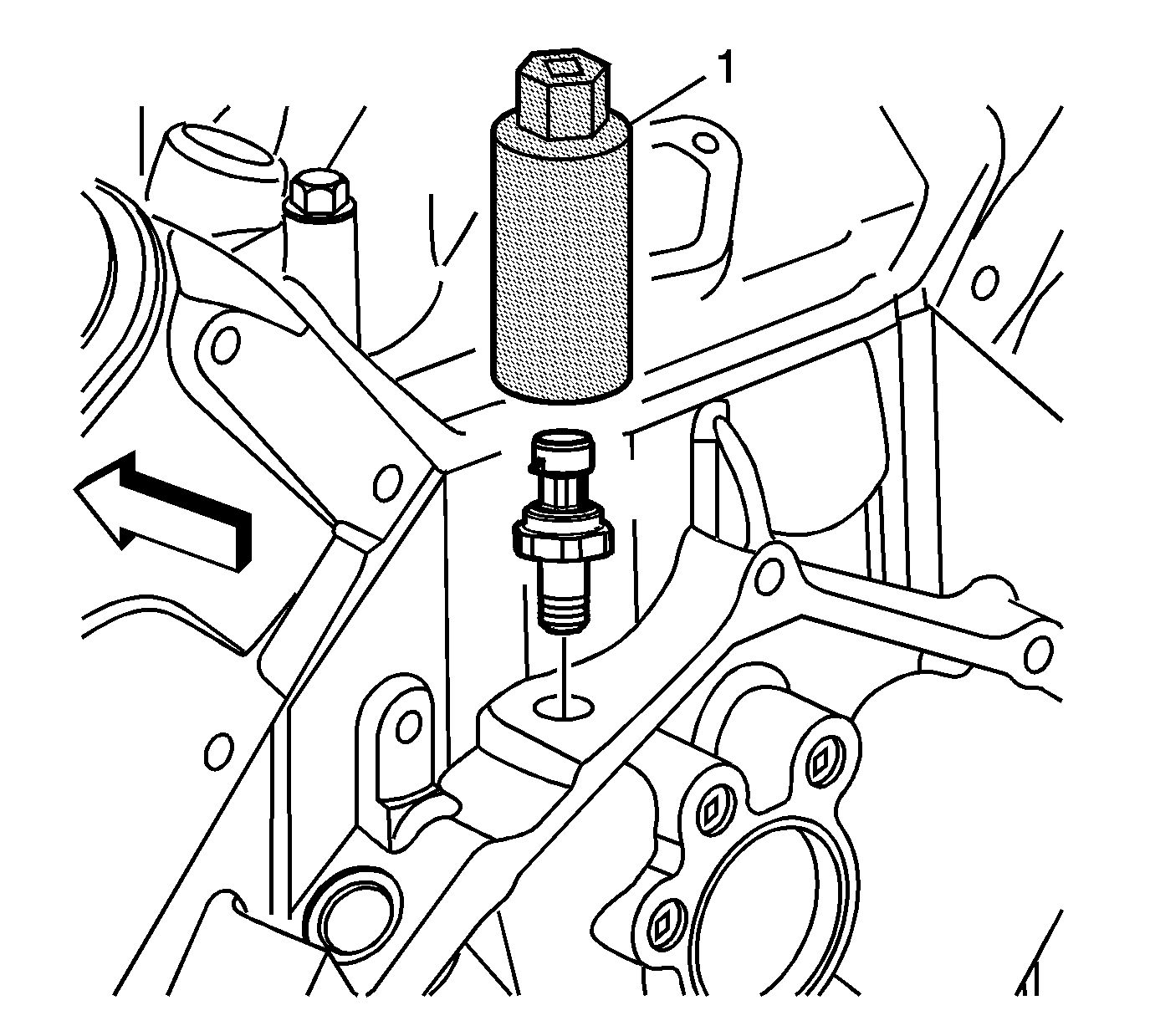 1