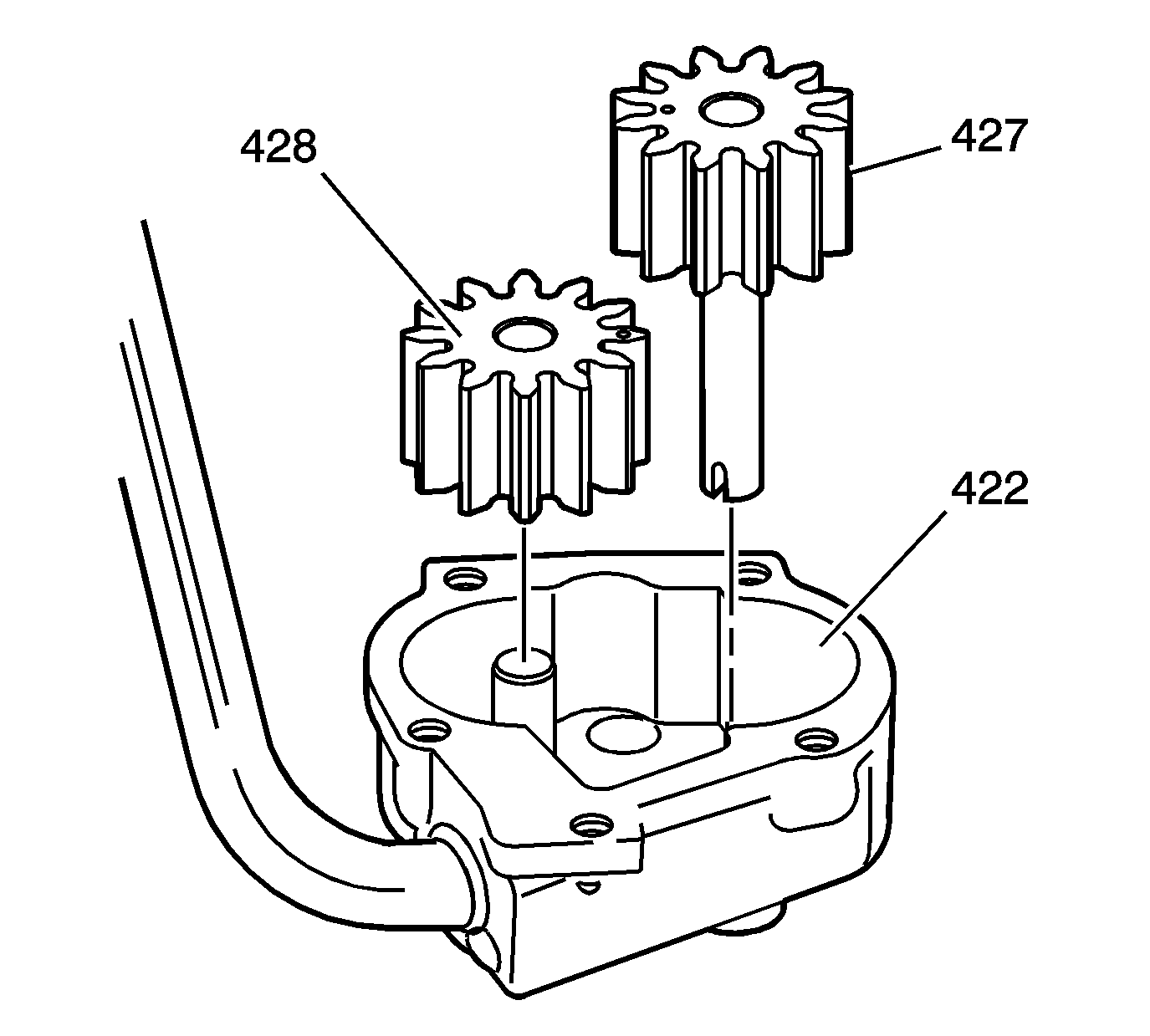 428

427

422