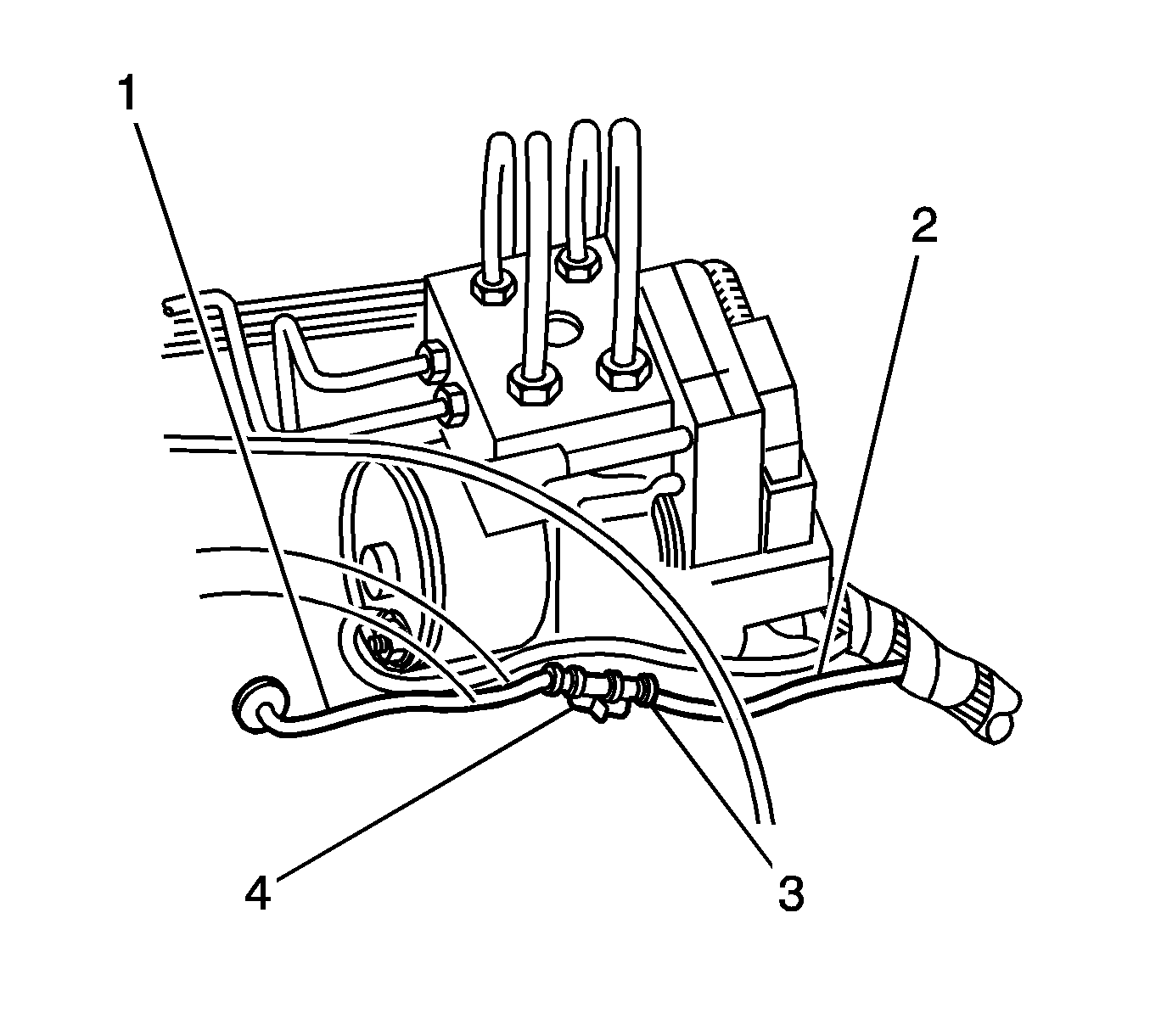 1
2
4
3