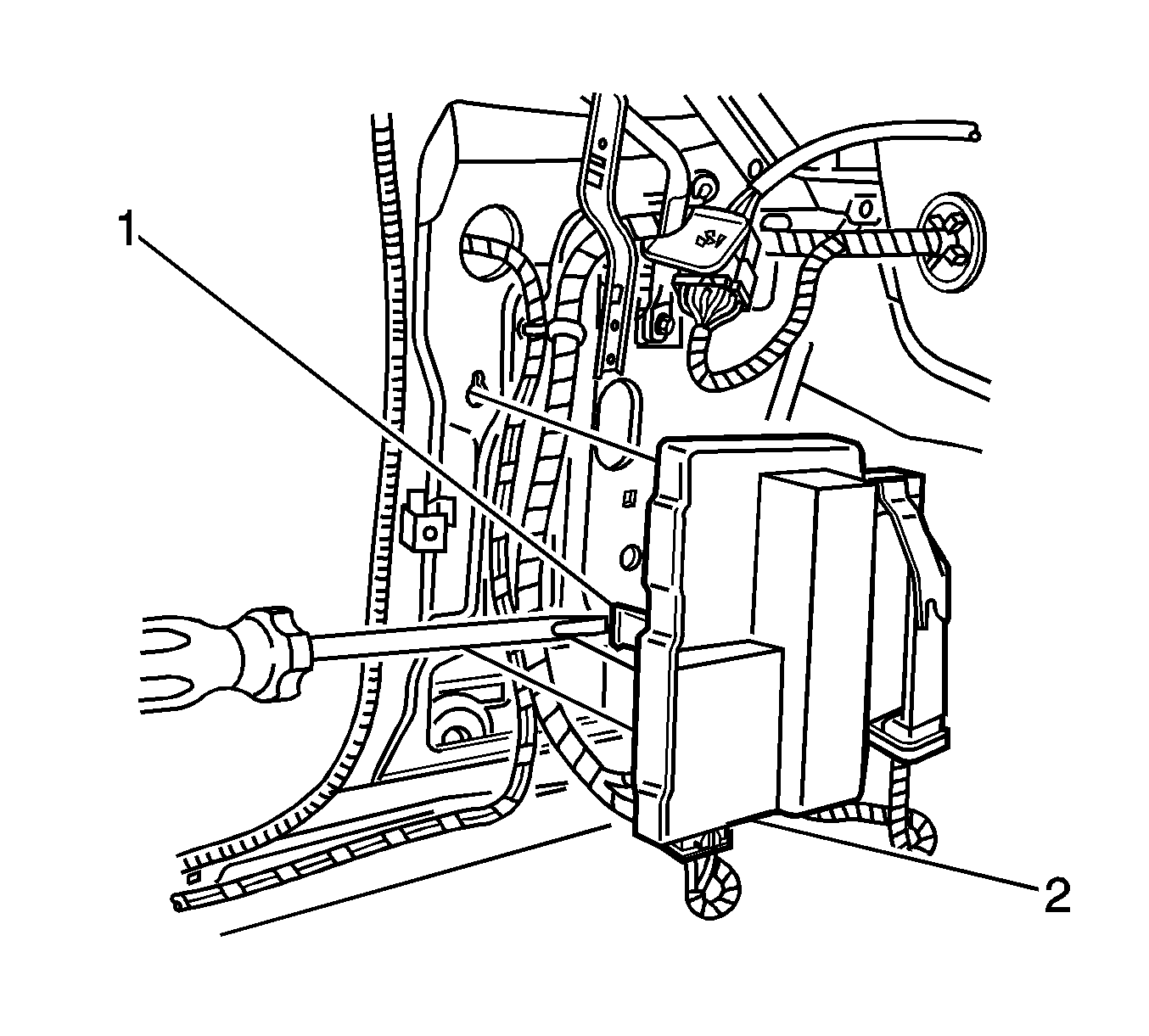 1
2