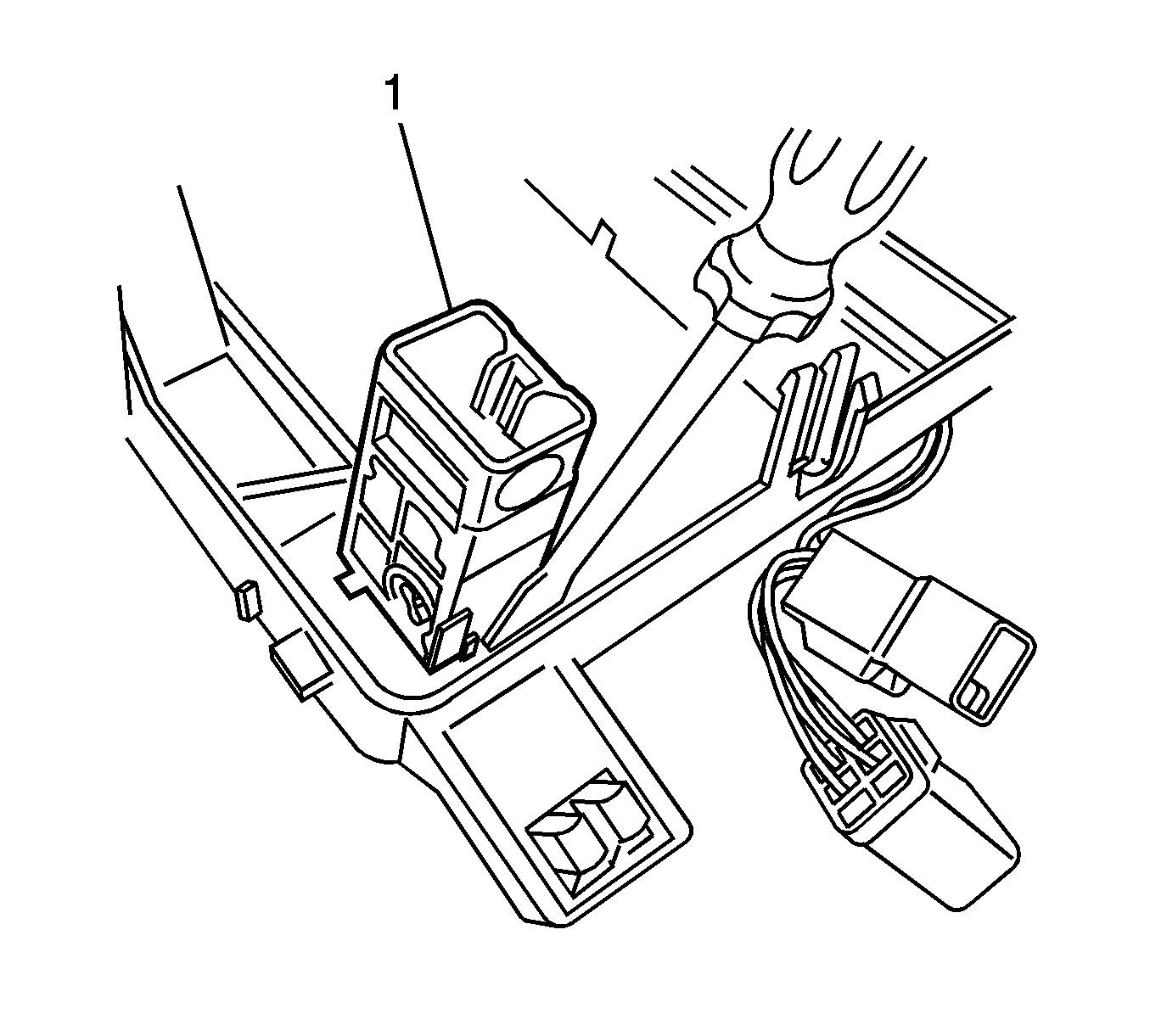 1